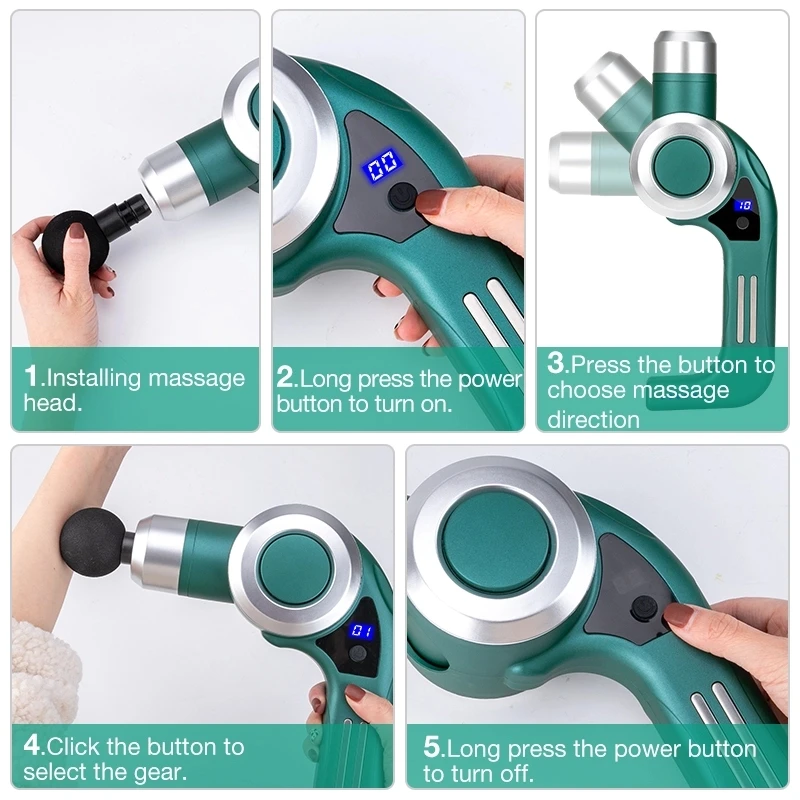 1.Installing massage head.

00

2.Long press the power button to turn on.

10

3.Press the button to choose massage direction

01

4.Click the button to select the gear.

5.Long press the power button to turn off.