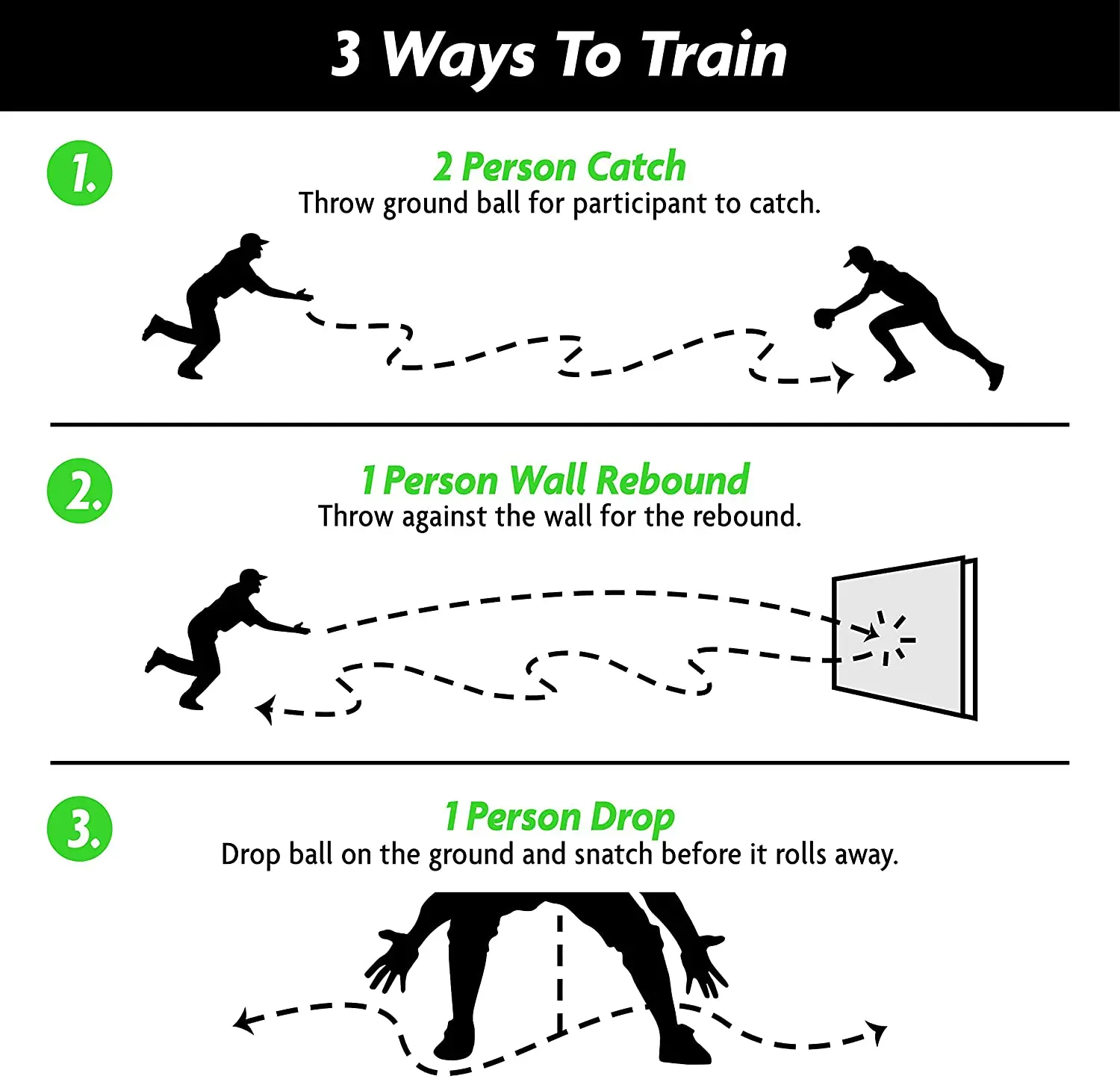 3 Ways To Train

1.

2 Person Catch
Throw ground ball for participant to catch.

2.

1 Person Wall Rebound
Throw against the wall for the rebound.

3.

1 Person Drop
Drop ball on the ground and snatch before it rolls away.