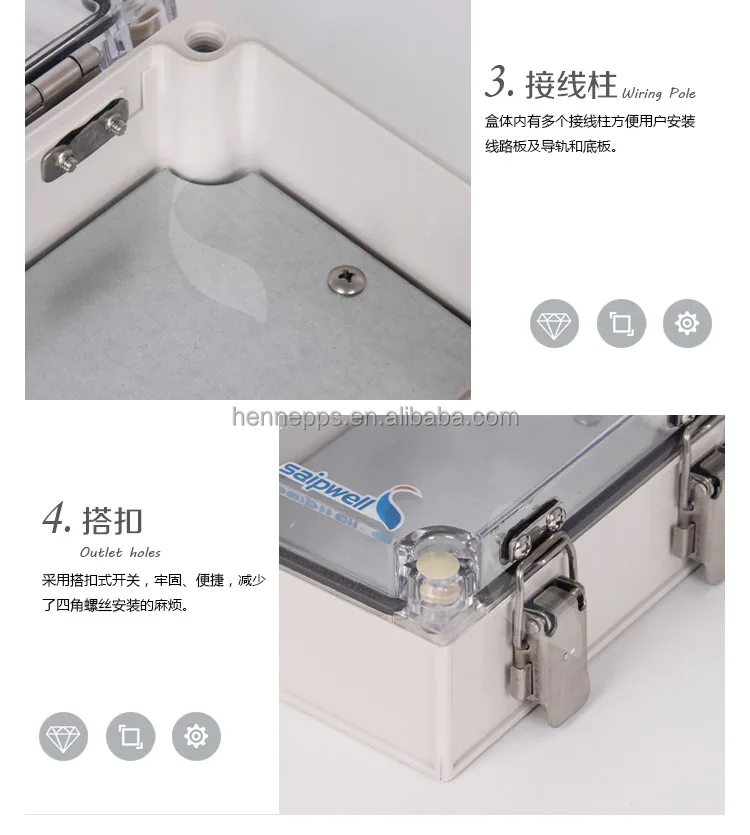 3. 接线柱 Wiring Pole

盒体内有多个接线柱方便用户安装线路板及导轨和底板。

hennepps.en.alibaba.com

saipwell

4. 搭扣

Outlet holes

采用搭扣式开关，牢固、便捷，减少了四角螺丝安装的麻烦。