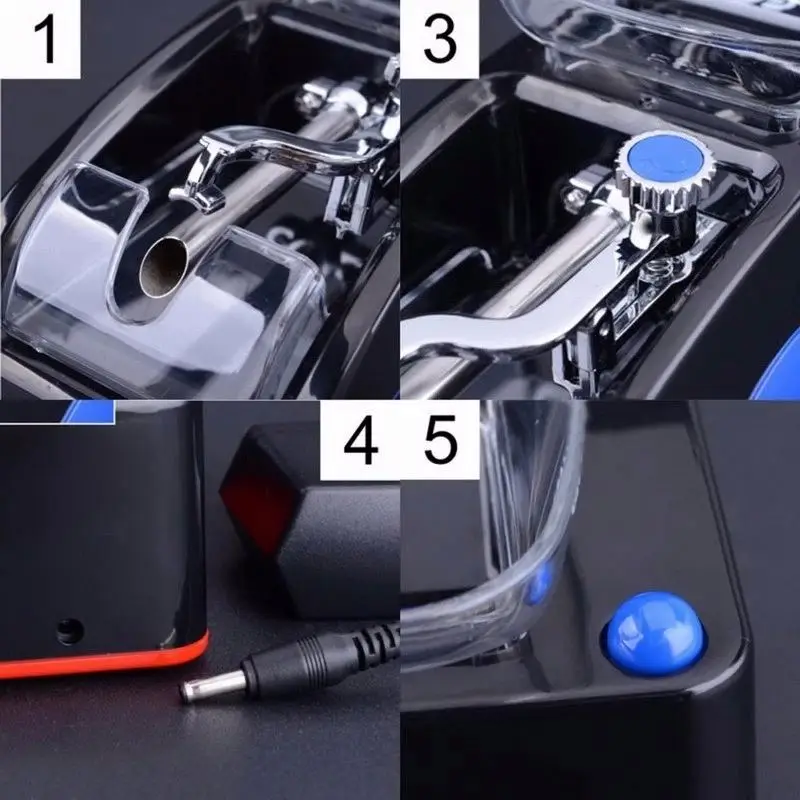 1

3

4

5