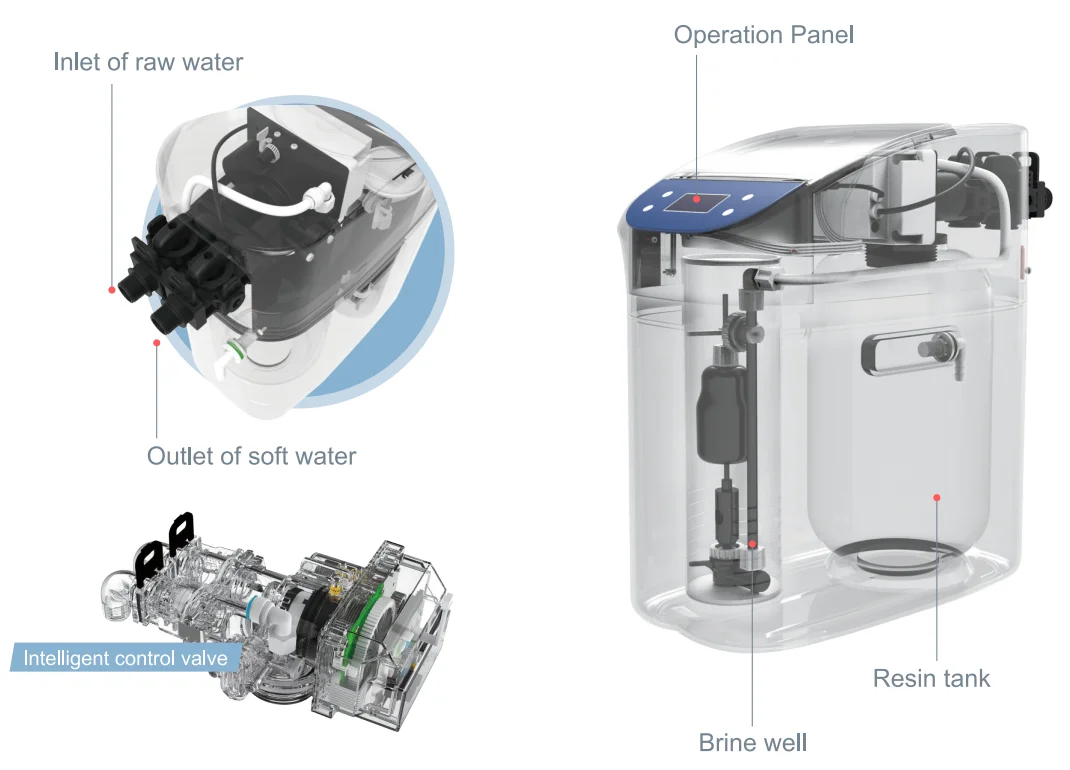 Inlet of raw water

Outlet of soft water

Intelligent control valve

Operation Panel

Resin tank

Brine well