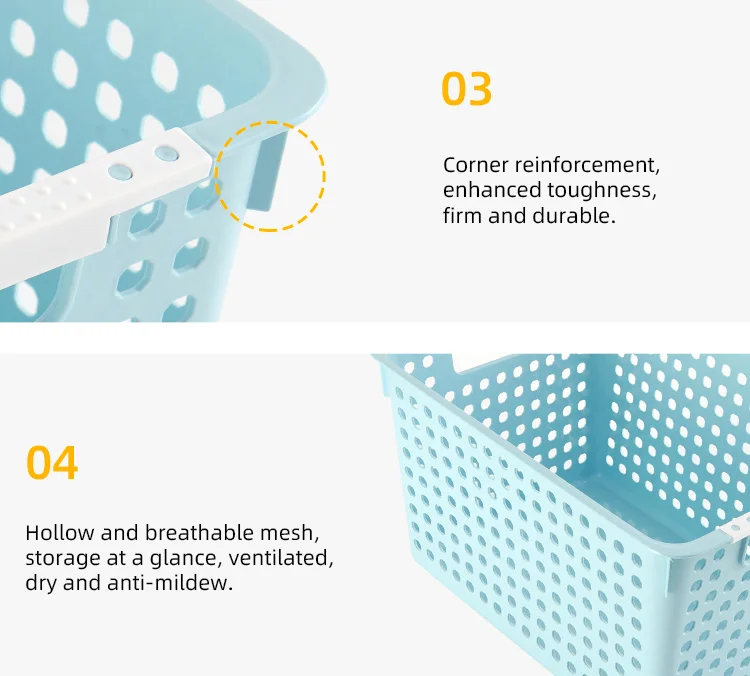 03

Corner reinforcement, enhanced toughness, firm and durable.

04

Hollow and breathable mesh, storage at a glance, ventilated, dry and anti-mildew.