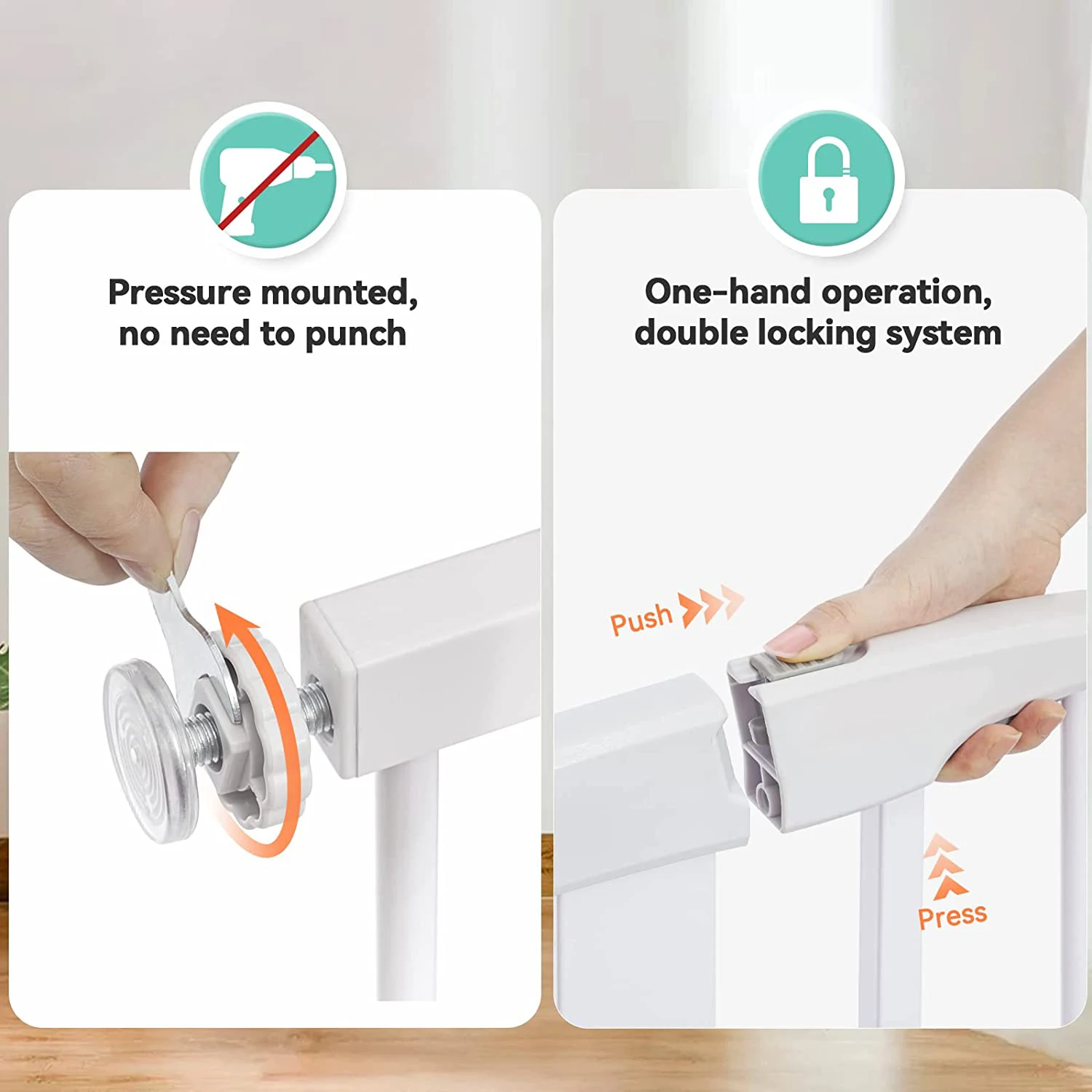 Pressure mounted, no need to punch

One-hand operation, double locking system

Push

Press