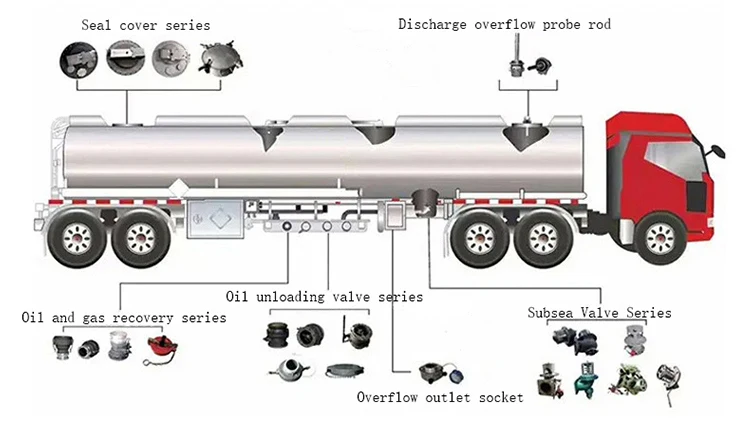 Seal cover series

Discharge overflow probe rod

Oil unloading valve series

Oil and gas recovery series

Subsea Valve Series

Overflow outlet socket