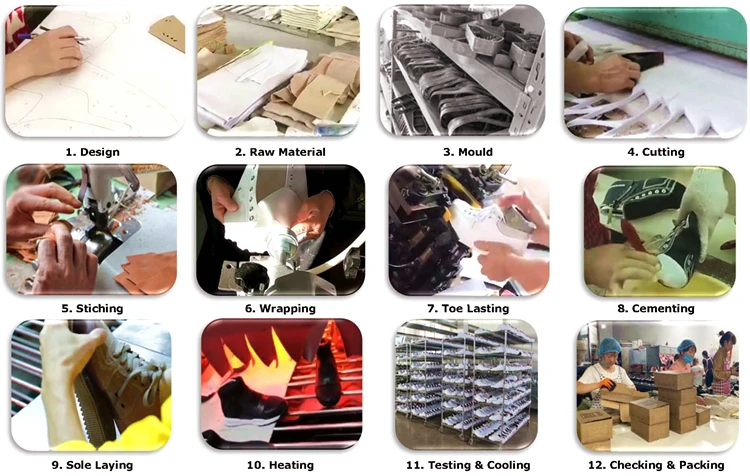 1. Design

2. Raw Material

3. Mould

4. Cutting

5. Stiching

6. Wrapping

7. Toe Lasting

8. Cementing

9. Sole Laying

10. Heating

11. Testing & Cooling

12. Checking & Packing