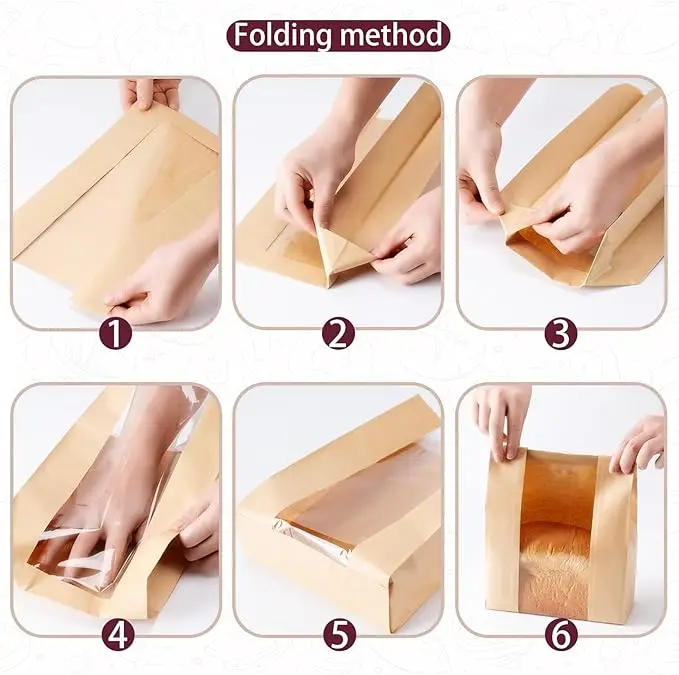 Folding method

1

2

3

4

5

6