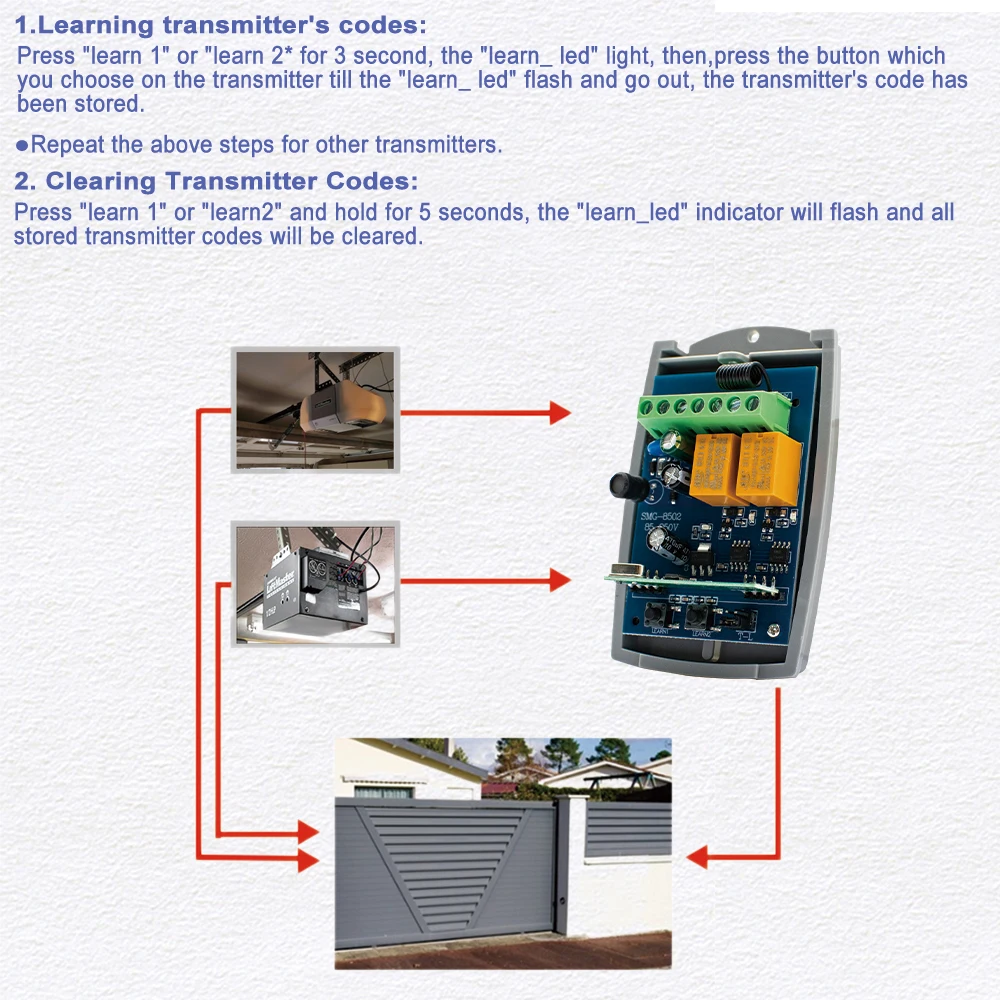 1.Learning transmitter's codes:
Press "learn 1" or "learn 2* for 3 second, the "learn_ led" light, then,press the button which you choose on the transmitter till the "learn_ led" flash and go out, the transmitter's code has been stored.

●Repeat the above steps for other transmitters.

2. Clearing Transmitter Codes:
Press "learn 1" or "learn2" and hold for 5 seconds, the "learn_led" indicator will flash and all stored transmitter codes will be cleared.

LiftMaster

SMG-8502
85-250V

LEARN1 LEARN2