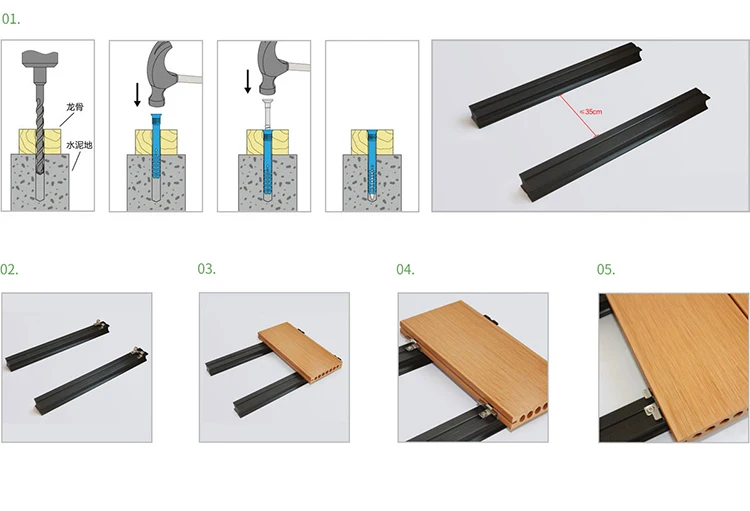 01.

龙骨

水泥地

≤35cm

02.

03.

04.

05.