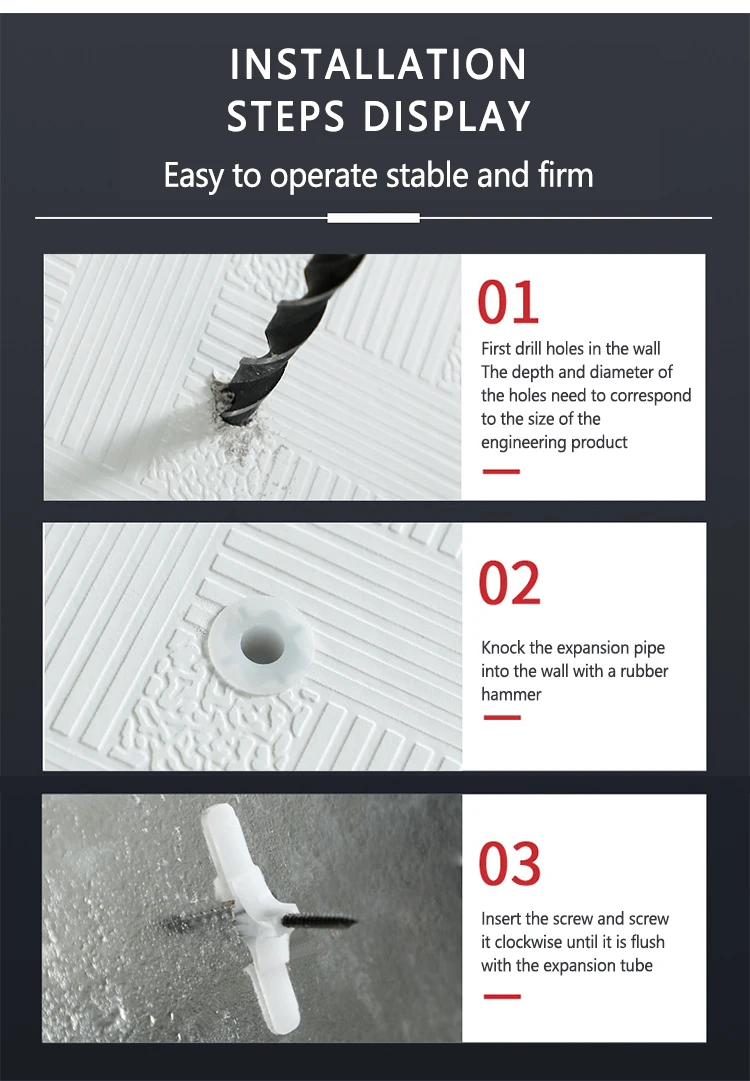 INSTALLATION STEPS DISPLAY

Easy to operate stable and firm

01

First drill holes in the wall The depth and diameter of the holes need to correspond to the size of the engineering product

02

Knock the expansion pipe into the wall with a rubber hammer

03

Insert the screw and screw it clockwise until it is flush with the expansion tube