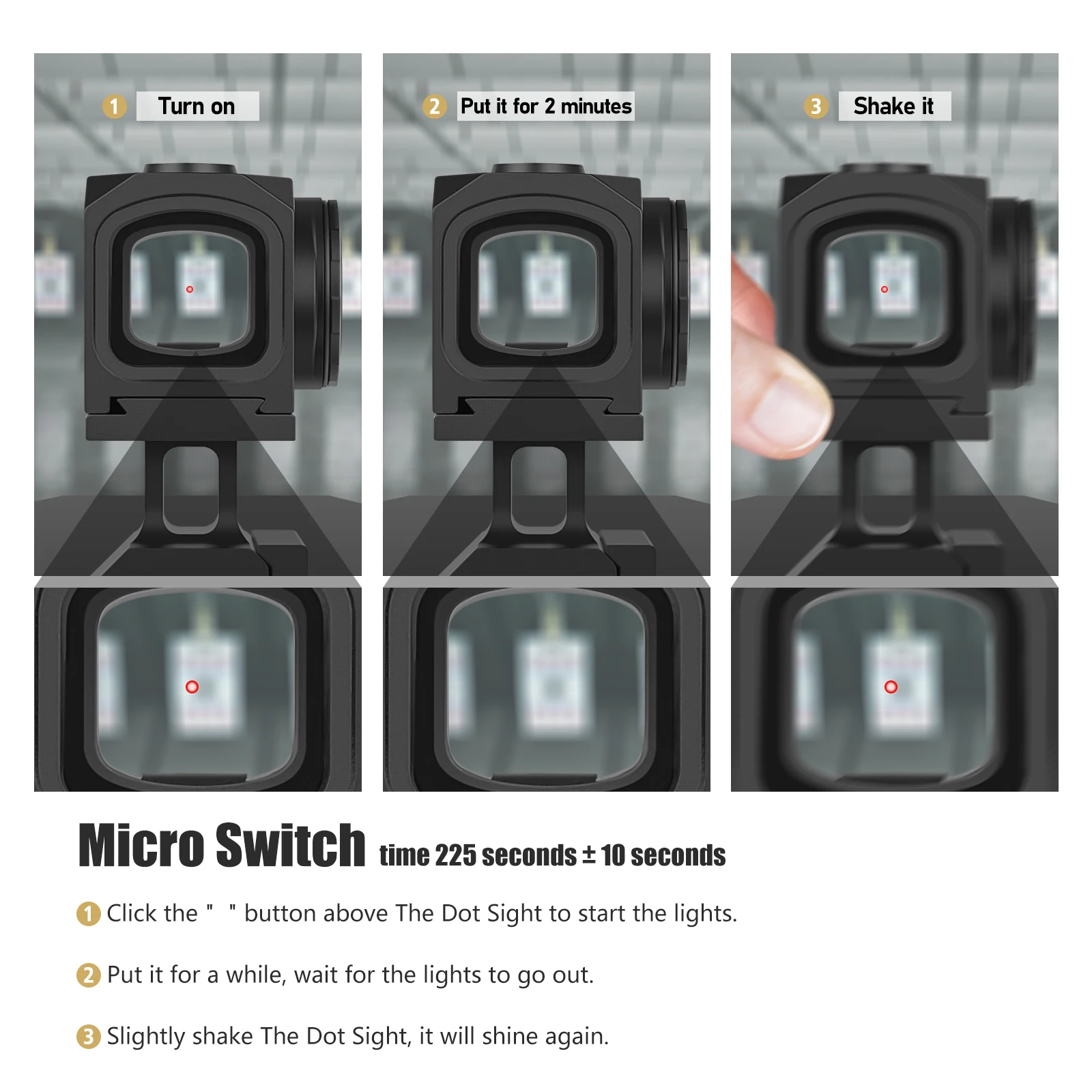 1 Turn on

2 Put it for 2 minutes

3 Shake it

Micro Switch time 225 seconds ± 10 seconds

1 Click the "  " button above The Dot Sight to start the lights.

2 Put it for a while, wait for the lights to go out.

3 Slightly shake The Dot Sight, it will shine again.