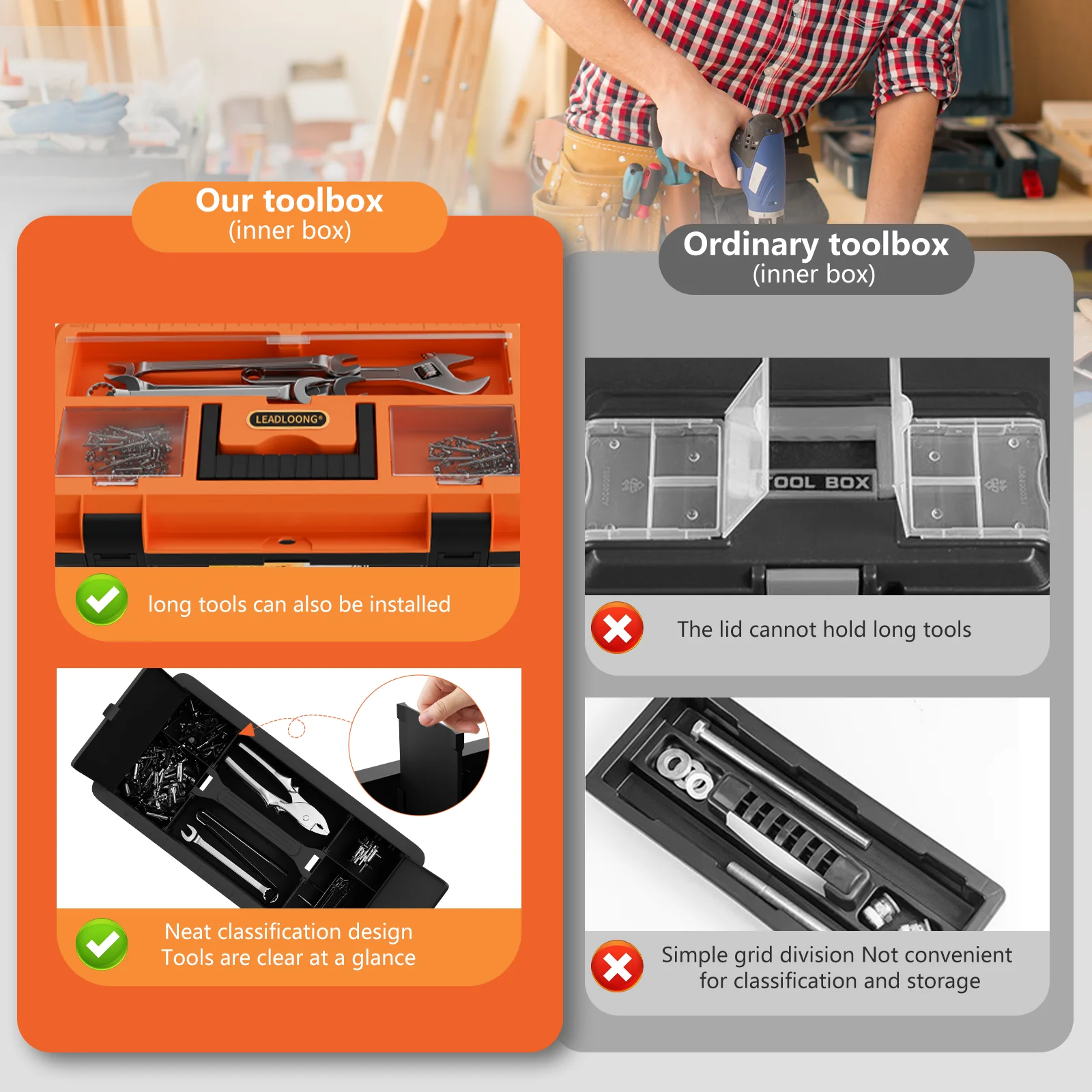 Our toolbox
(inner box)

LEADLOONG®

long tools can also be installed

Neat classification design
Tools are clear at a glance

Ordinary toolbox
(inner box)

TOOL BOX

The lid cannot hold long tools

Simple grid division Not convenient for classification and storage