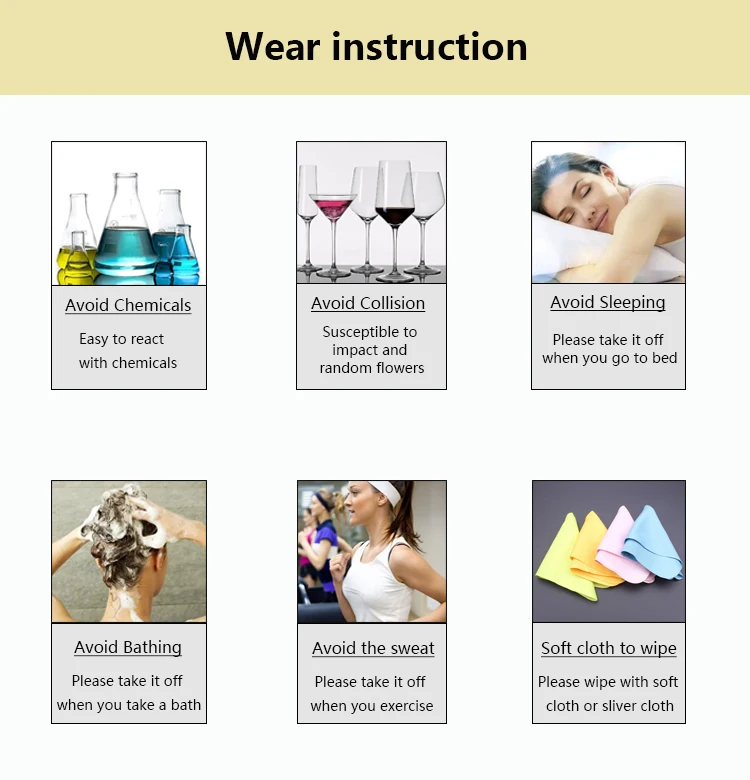 Wear instruction

Avoid Chemicals

Easy to react with chemicals

Avoid Collision

Susceptible to impact and random flowers

Avoid Sleeping

Please take it off when you go to bed

Avoid Bathing

Please take it off when you take a bath

Avoid the sweat

Please take it off when you exercise

Soft cloth to wipe

Please wipe with soft cloth or sliver cloth