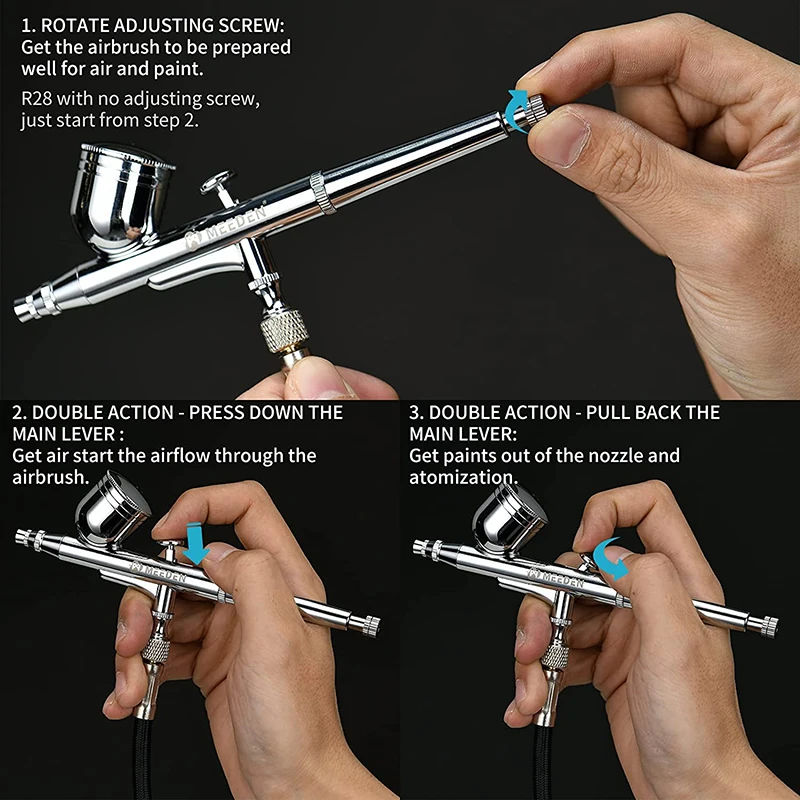 1. ROTATE ADJUSTING SCREW:
Get the airbrush to be prepared well for air and paint.

R28 with no adjusting screw, just start from step 2.

MEEDEN

2. DOUBLE ACTION - PRESS DOWN THE MAIN LEVER :
Get air start the airflow through the airbrush.

MEEDEN

3. DOUBLE ACTION - PULL BACK THE MAIN LEVER:
Get paints out of the nozzle and atomization.

MEEDEN