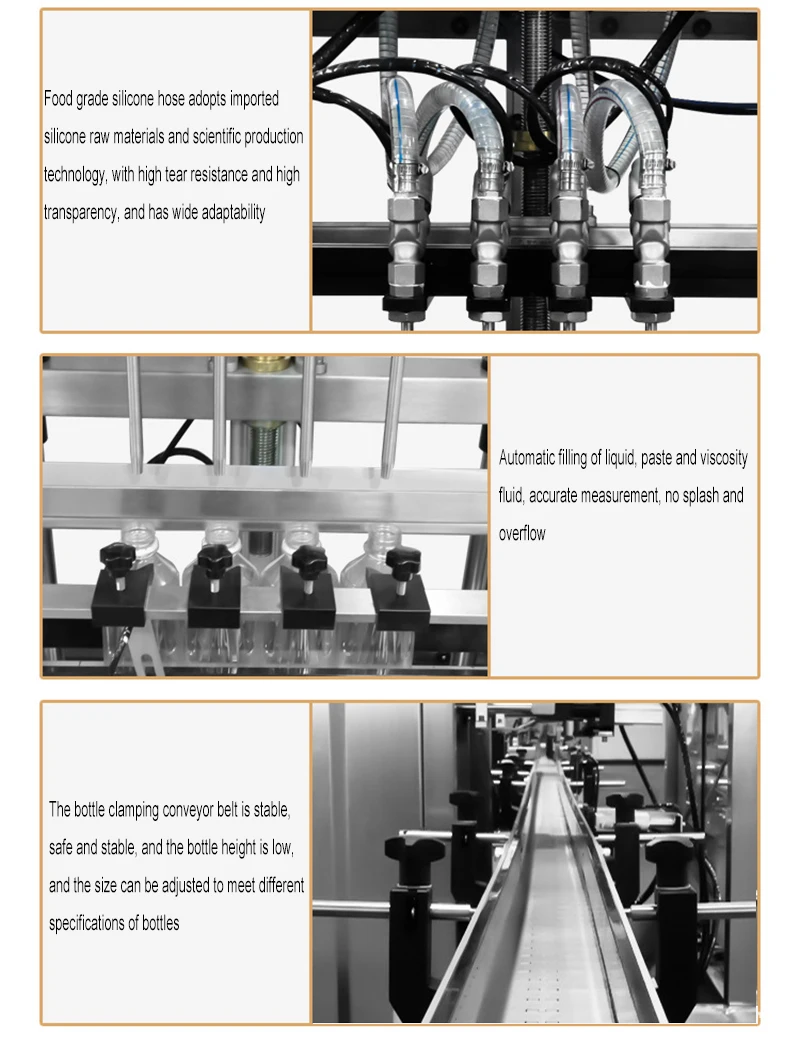 Food grade silicone hose adopts imported silicone raw materials and scientific production technology, with high tear resistance and high transparency, and has wide adaptability

Automatic filling of liquid, paste and viscosity fluid, accurate measurement, no splash and overflow

The bottle clamping conveyor belt is stable, safe and stable, and the bottle height is low, and the size can be adjusted to meet different specifications of bottles