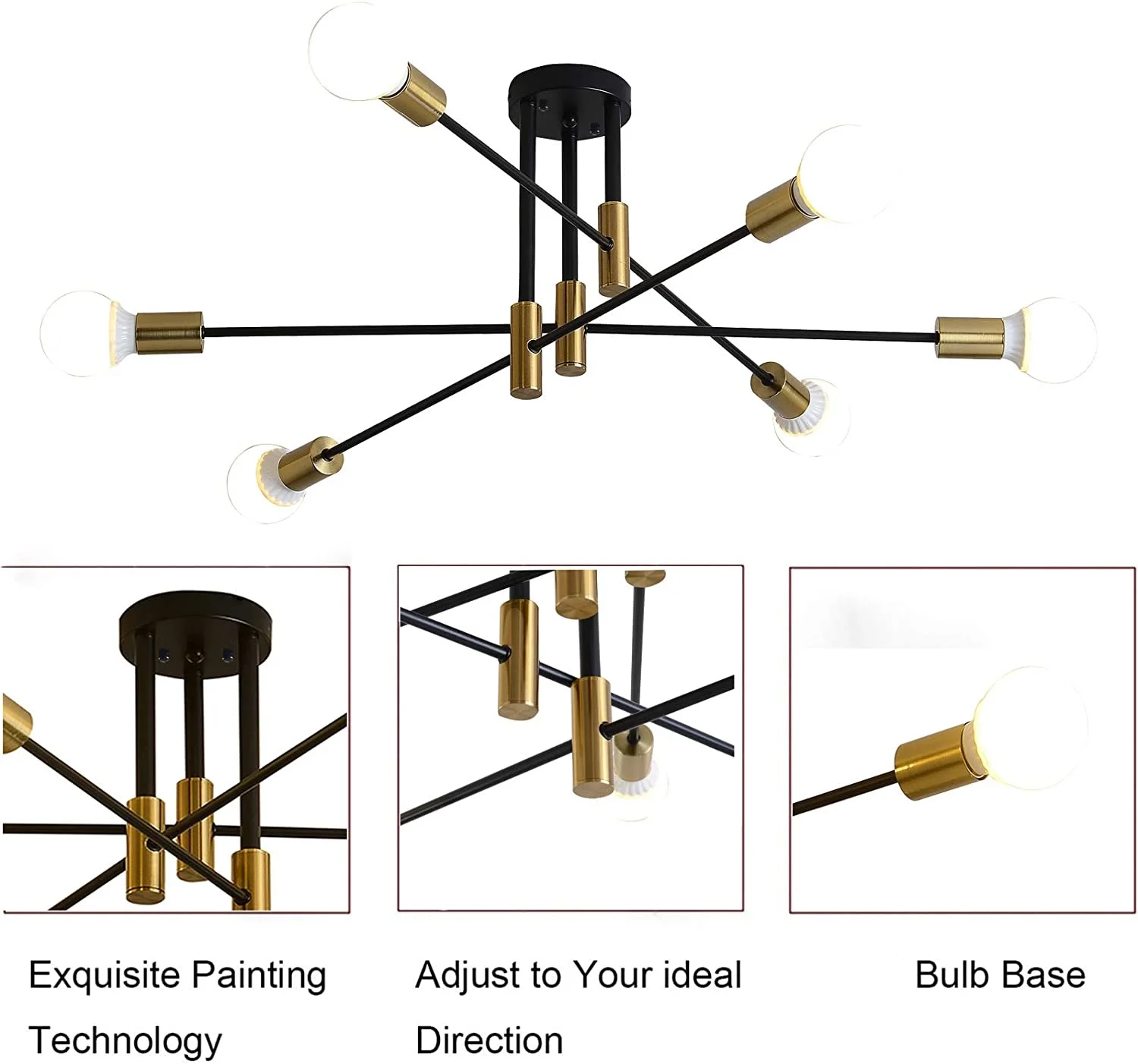 Exquisite Painting Technology

Adjust to Your ideal Direction

Bulb Base