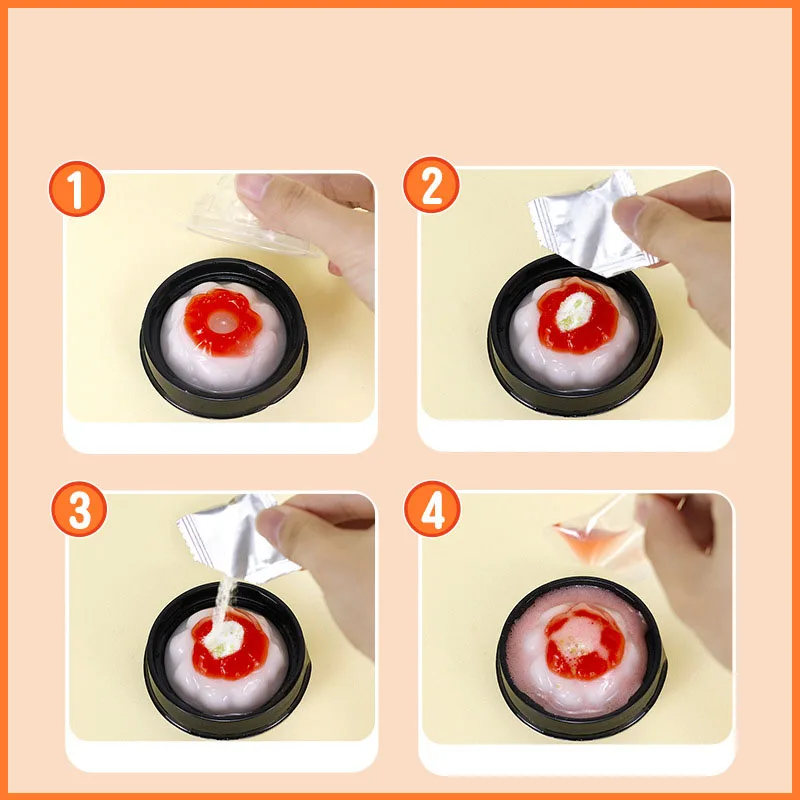 1

2

3

4