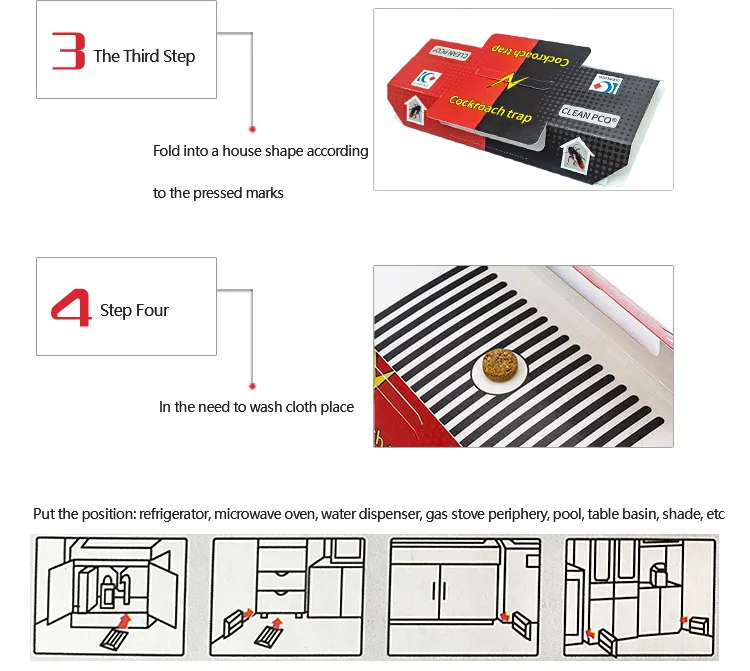 3 The Third Step

Fold into a house shape according to the pressed marks

CLEAN PCO

Cockroach trap

Cockroach trap

CLEAN PCO®

4 Step Four

In the need to wash cloth place

Put the position: refrigerator, microwave oven, water dispenser, gas stove periphery, pool, table basin, shade, etc