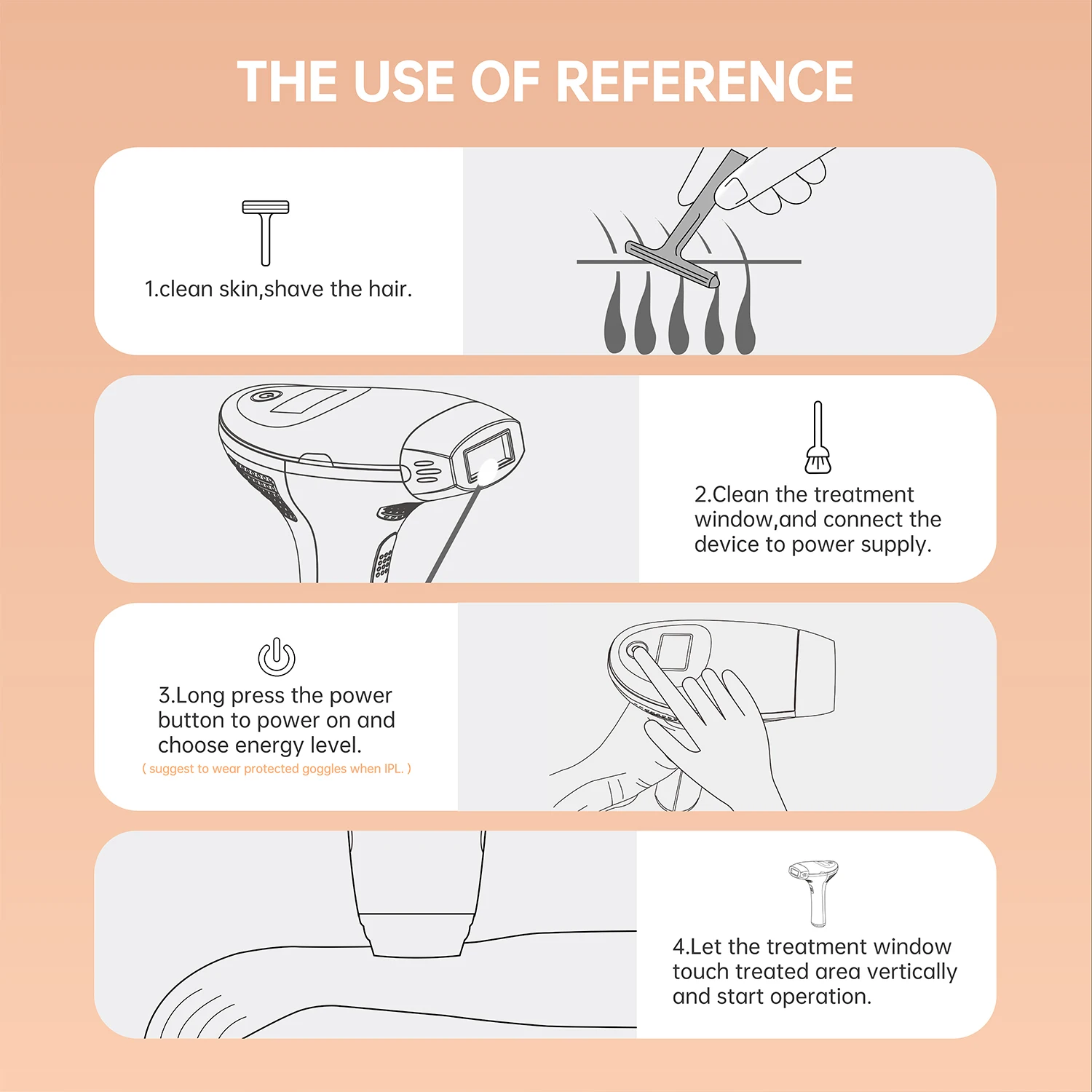 THE USE OF REFERENCE

1.clean skin,shave the hair.

2.Clean the treatment window,and connect the device to power supply.

3.Long press the power button to power on and choose energy level.
( suggest to wear protected goggles when IPL. )

4.Let the treatment window touch treated area vertically and start operation.