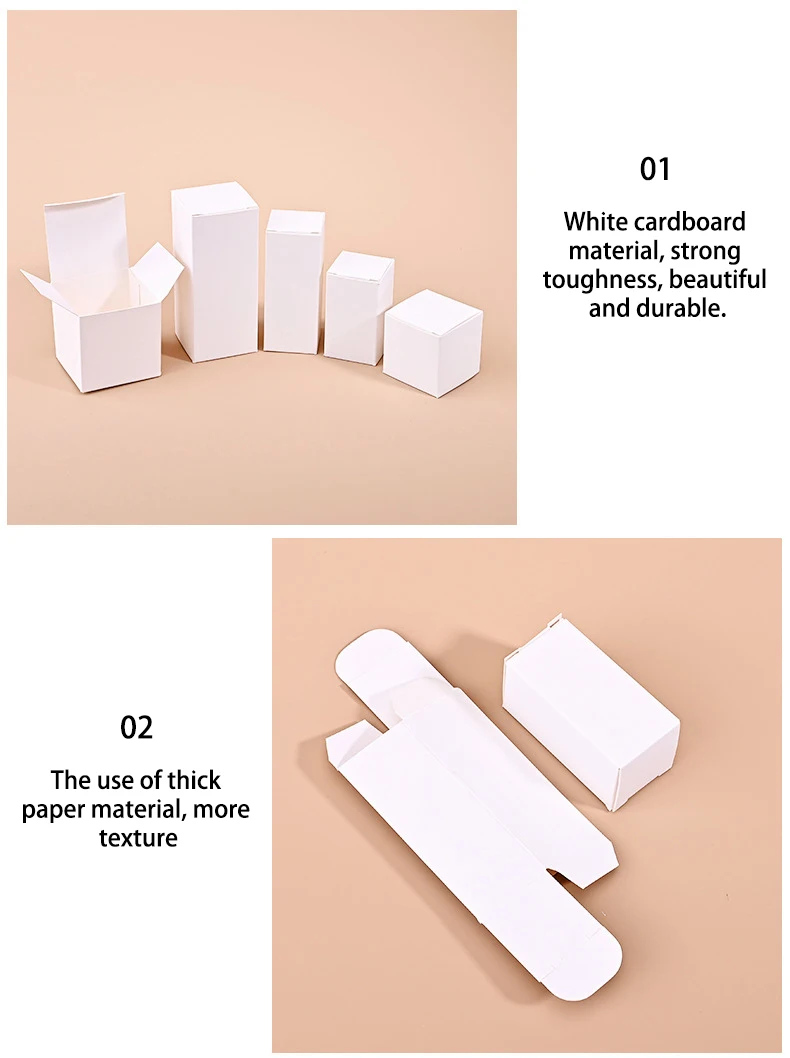 01

White cardboard material, strong toughness, beautiful and durable.

02

The use of thick paper material, more texture