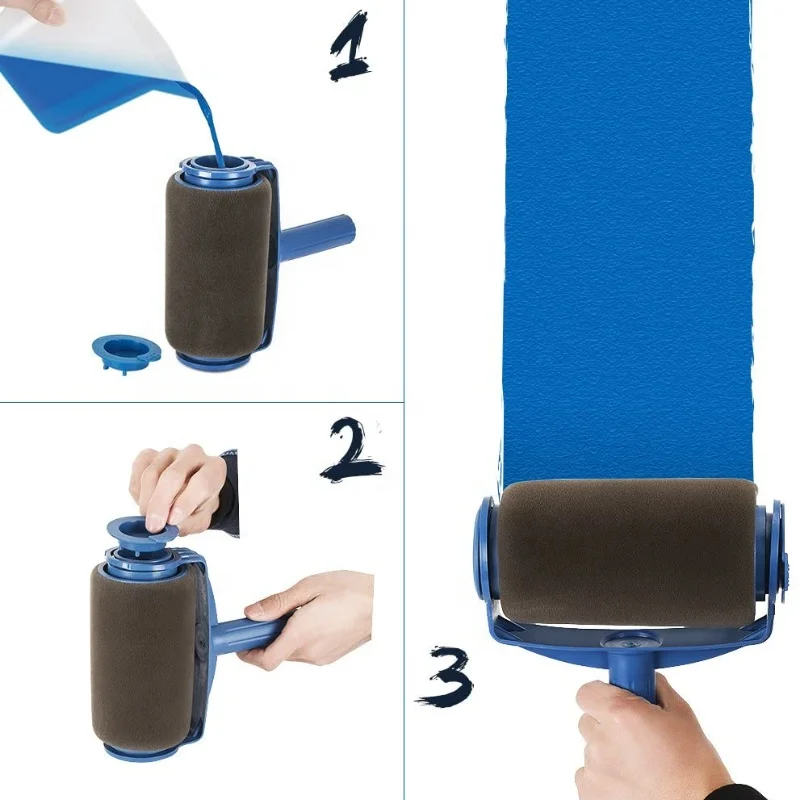 1

2

3