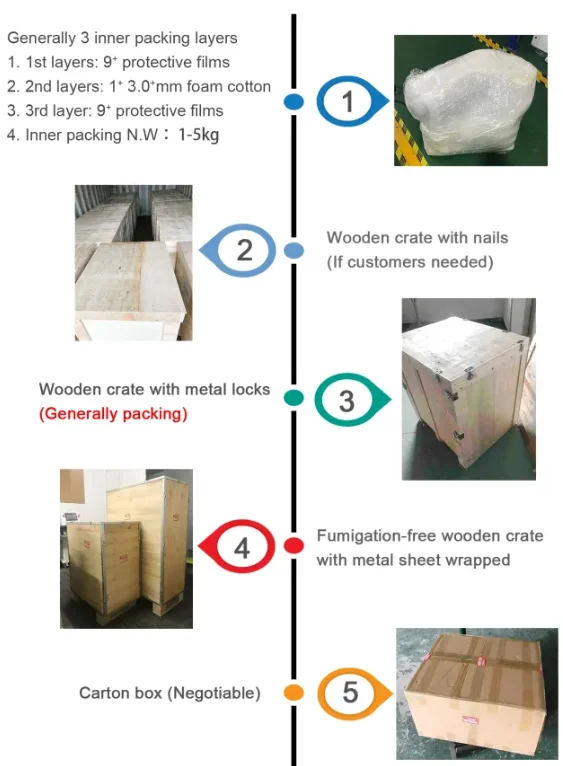 Generally 3 inner packing layers
1. 1st layers: 9⁺ protective films
2. 2nd layers: 1⁺ 3.0⁺mm foam cotton
3. 3rd layer: 9⁺ protective films
4. Inner packing N.W：1-5kg

1

2

Wooden crate with nails
(If customers needed)

Wooden crate with metal locks
(Generally packing)

3

4

Fumigation-free wooden crate with metal sheet wrapped

Carton box (Negotiable)

5