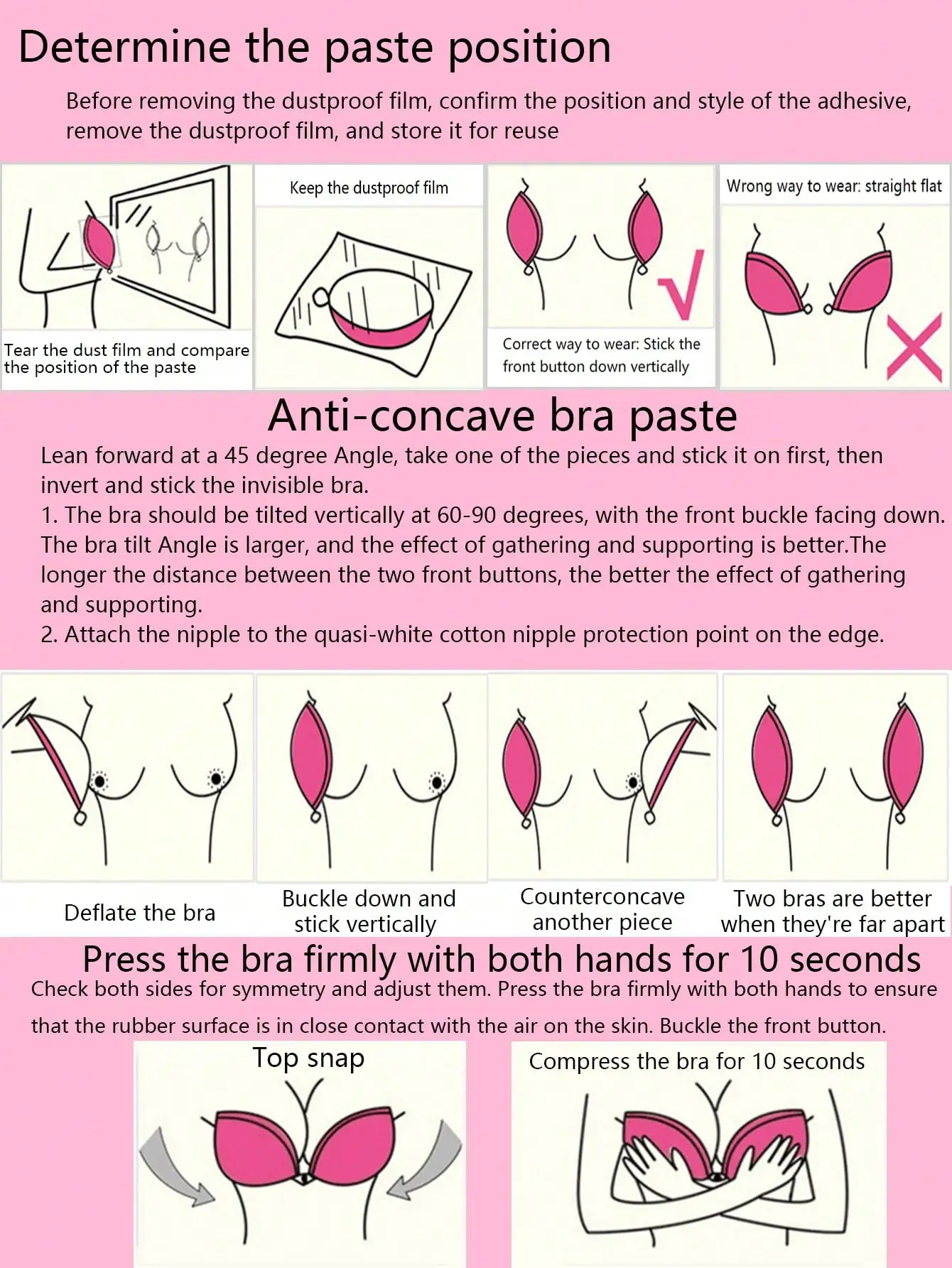 Determine the paste position

Before removing the dustproof film, confirm the position and style of the adhesive, remove the dustproof film, and store it for reuse

Tear the dust film and compare the position of the paste

Keep the dustproof film

Correct way to wear: Stick the front button down vertically

Wrong way to wear: straight flat

Anti-concave bra paste

Lean forward at a 45 degree Angle, take one of the pieces and stick it on first, then invert and stick the invisible bra.
1. The bra should be tilted vertically at 60-90 degrees, with the front buckle facing down. The bra tilt Angle is larger, and the effect of gathering and supporting is better.The longer the distance between the two front buttons, the better the effect of gathering and supporting.
2. Attach the nipple to the quasi-white cotton nipple protection point on the edge.

Deflate the bra

Buckle down and stick vertically

Counterconcave another piece

Two bras are better when they're far apart

Press the bra firmly with both hands for 10 seconds

Check both sides for symmetry and adjust them. Press the bra firmly with both hands to ensure that the rubber surface is in close contact with the air on the skin. Buckle the front button.

Top snap

Compress the bra for 10 seconds