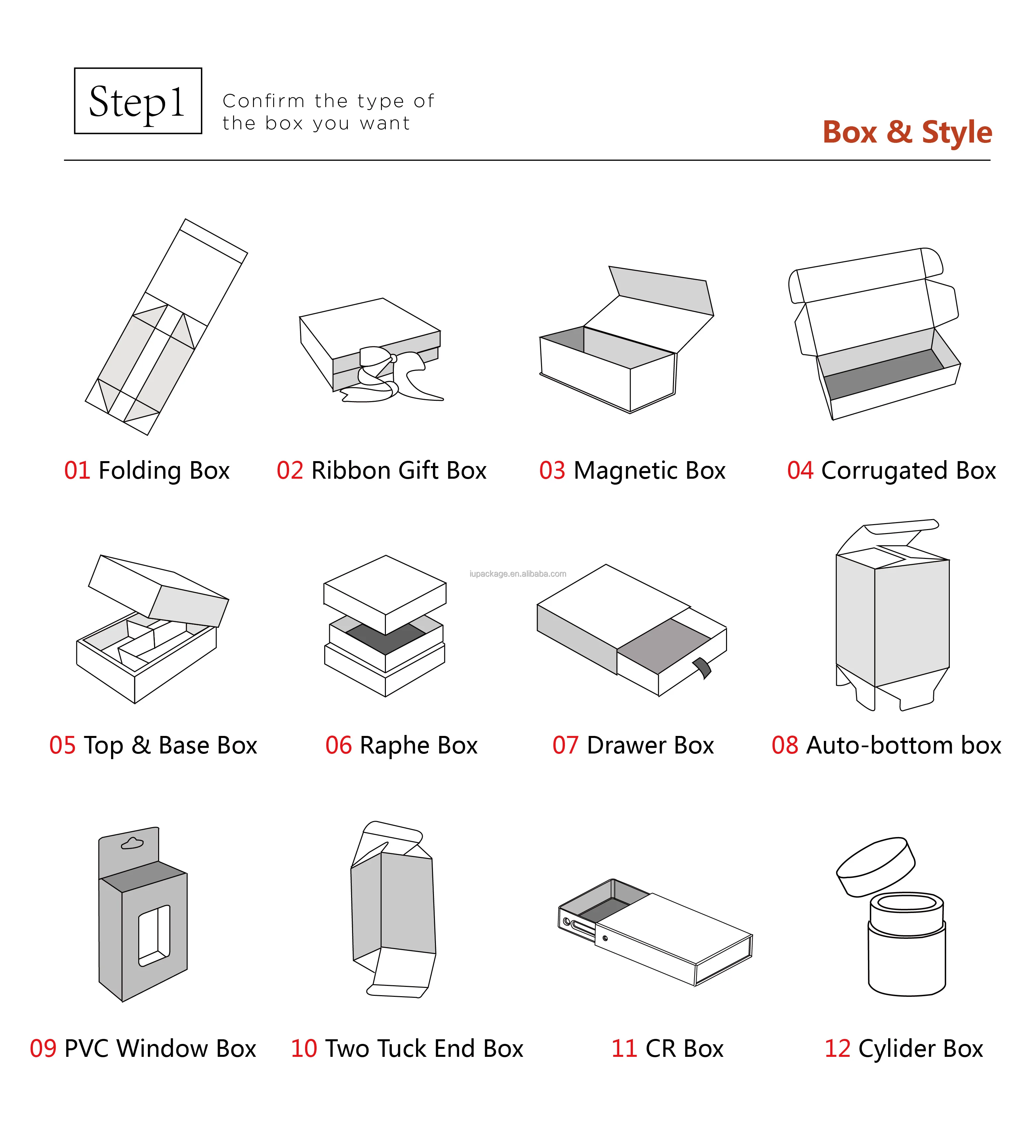 Step1

Confirm the type of the box you want

Box & Style

01 Folding Box

02 Ribbon Gift Box

03 Magnetic Box

04 Corrugated Box

iupackage.en.alibaba.com

05 Top & Base Box

06 Raphe Box

07 Drawer Box

08 Auto-bottom box

09 PVC Window Box

10 Two Tuck End Box

11 CR Box

12 Cylider Box