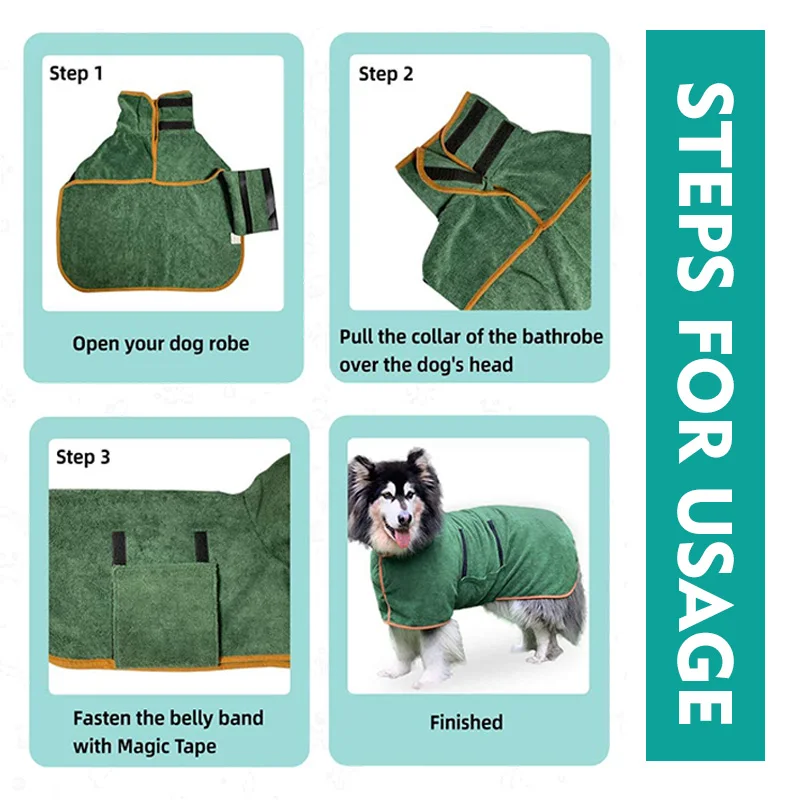 Step 1

Open your dog robe

Step 2

Pull the collar of the bathrobe over the dog's head

Step 3

Fasten the belly band with Magic Tape

Finished

STEPS FOR USAGE