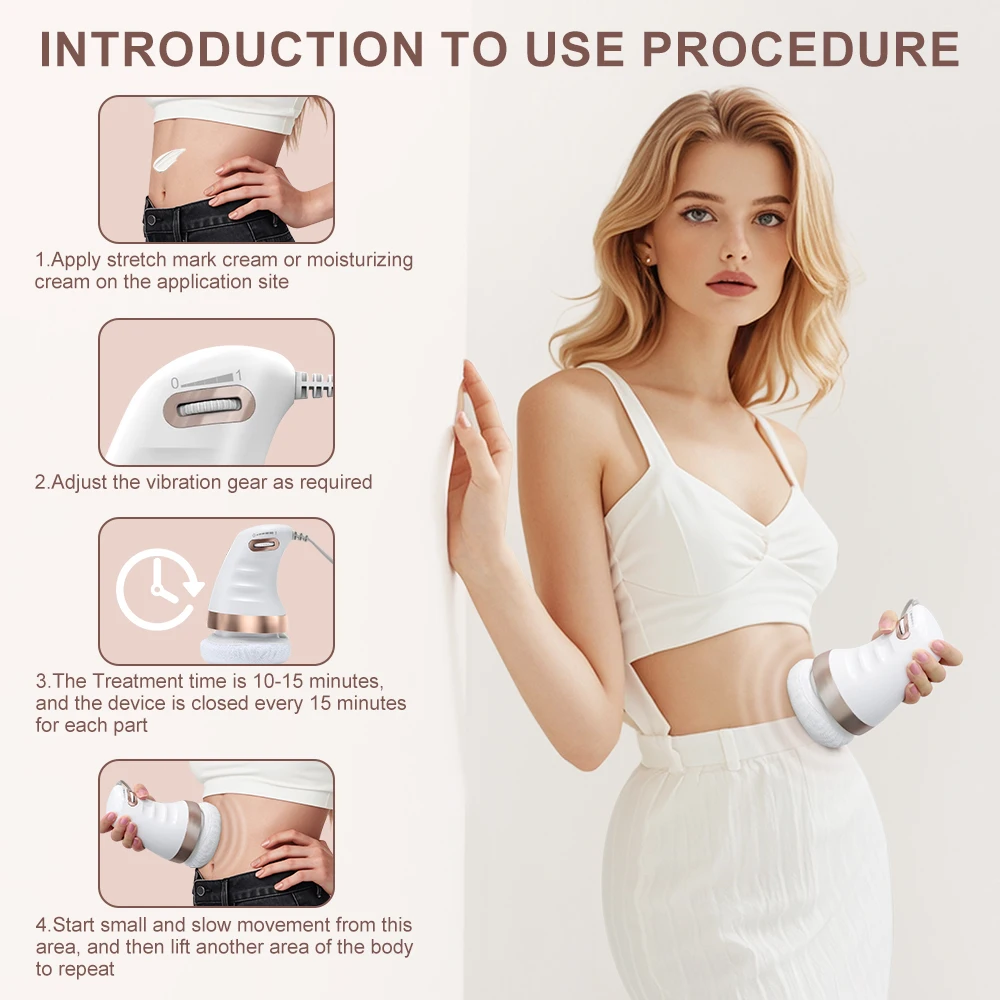 INTRODUCTION TO USE PROCEDURE

1.Apply stretch mark cream or moisturizing cream on the application site

0 1

2.Adjust the vibration gear as required

3.The Treatment time is 10-15 minutes, and the device is closed every 15 minutes for each part

4.Start small and slow movement from this area, and then lift another area of the body to repeat