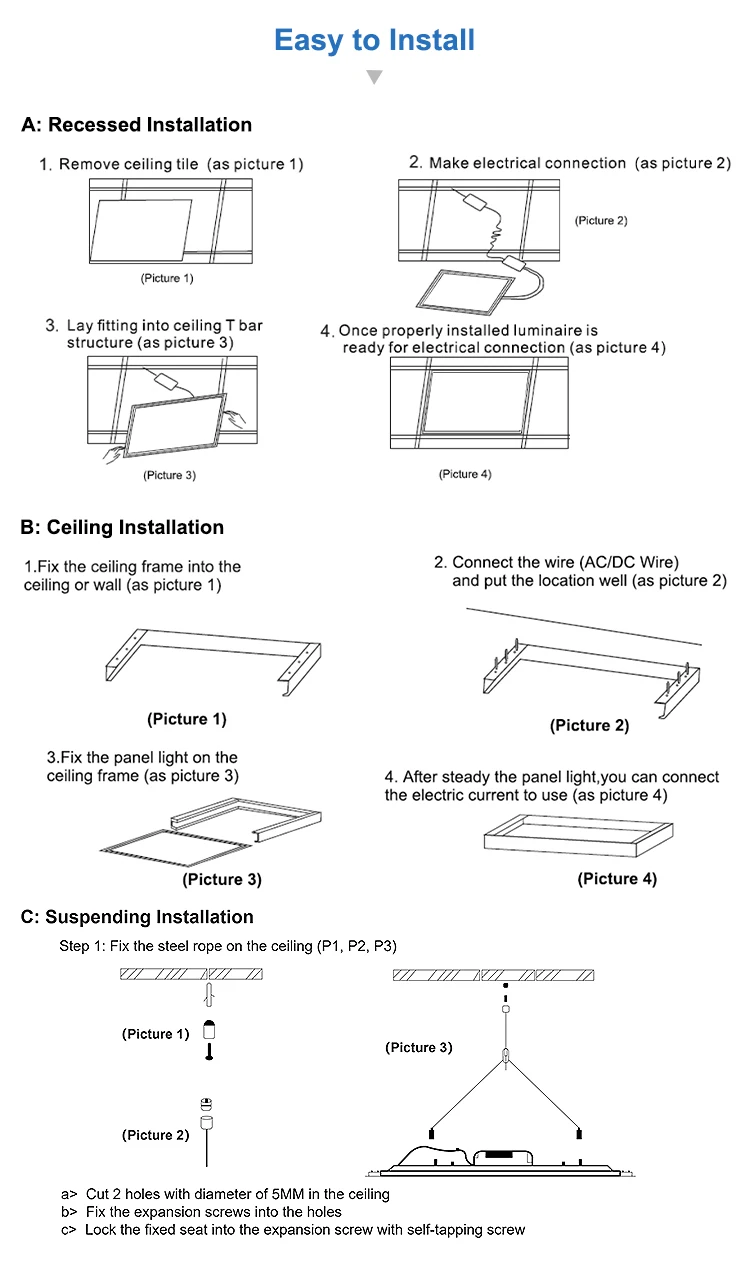 Easy to Install

A: Recessed Installation

1. Remove ceiling tile (as picture 1)

(Picture 1)

2. Make electrical connection (as picture 2)

(Picture 2)

3. Lay fitting into ceiling T bar structure (as picture 3)

(Picture 3)

4. Once properly installed luminaire is ready for electrical connection (as picture 4)

(Picture 4)

B: Ceiling Installation

1.Fix the ceiling frame into the ceiling or wall (as picture 1)

(Picture 1)

2. Connect the wire (AC/DC Wire) and put the location well (as picture 2)

(Picture 2)

3.Fix the panel light on the ceiling frame (as picture 3)

(Picture 3)

4. After steady the panel light,you can connect the electric current to use (as picture 4)

(Picture 4)

C: Suspending Installation

Step 1: Fix the steel rope on the ceiling (P1, P2, P3)

(Picture 1)

(Picture 2)

(Picture 3)

a> Cut 2 holes with diameter of 5MM in the ceiling
b> Fix the expansion screws into the holes
c> Lock the fixed seat into the expansion screw with self-tapping screw