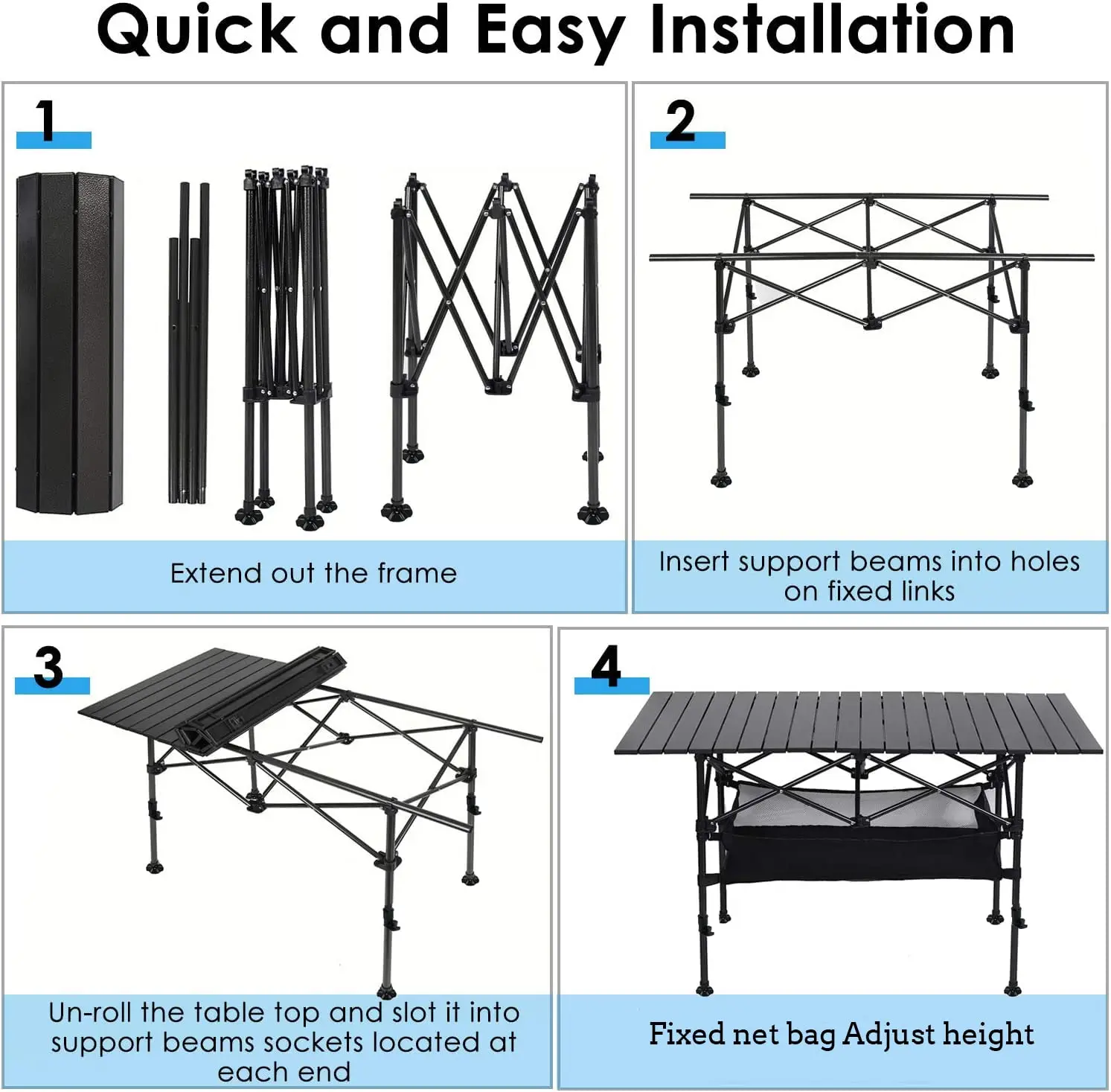 Quick and Easy Installation

1

Extend out the frame

2

Insert support beams into holes on fixed links

3

Un-roll the table top and slot it into support beams sockets located at each end

4

Fixed net bag Adjust height