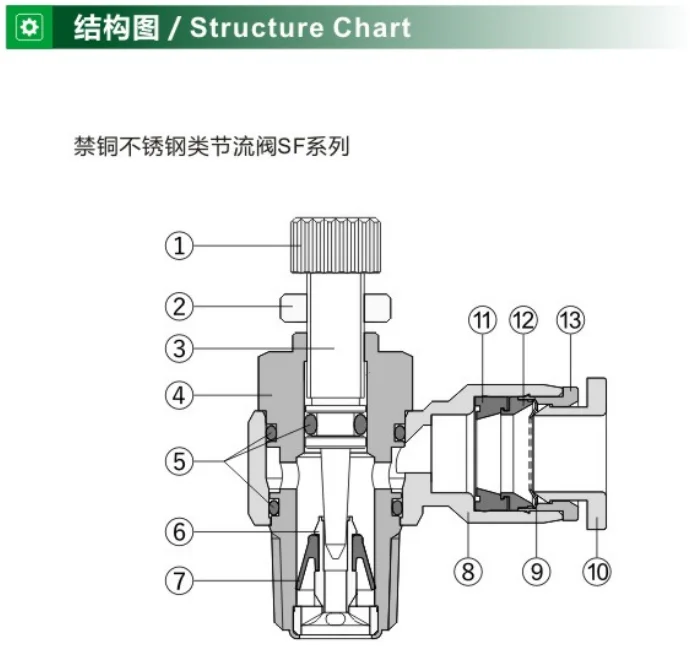 结构图 / Structure Chart

禁铜不锈钢类节流阀SF系列

①
②
③
④
⑤
⑥
⑦
⑪
⑫
⑬
⑧
⑨
⑩