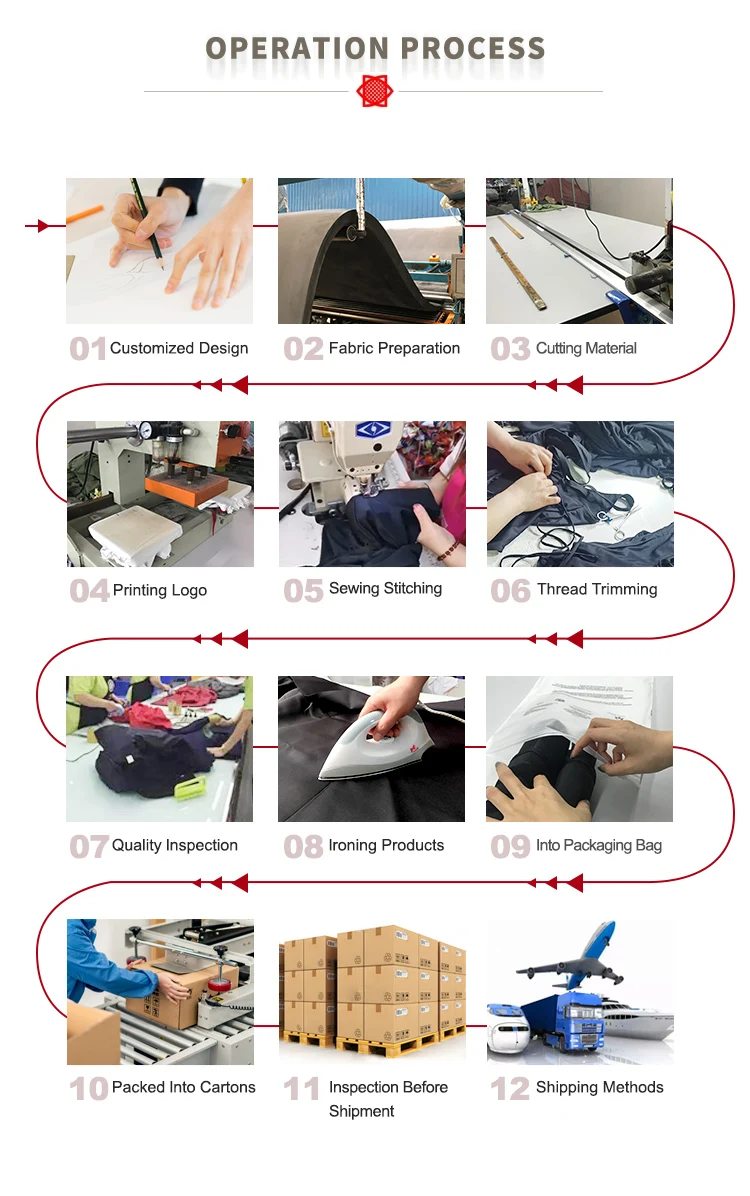 OPERATION PROCESS

01 Customized Design

02 Fabric Preparation

03 Cutting Material

04 Printing Logo

05 Sewing Stitching

06 Thread Trimming

07 Quality Inspection

08 Ironing Products

09 Into Packaging Bag

10 Packed Into Cartons

11 Inspection Before Shipment

12 Shipping Methods