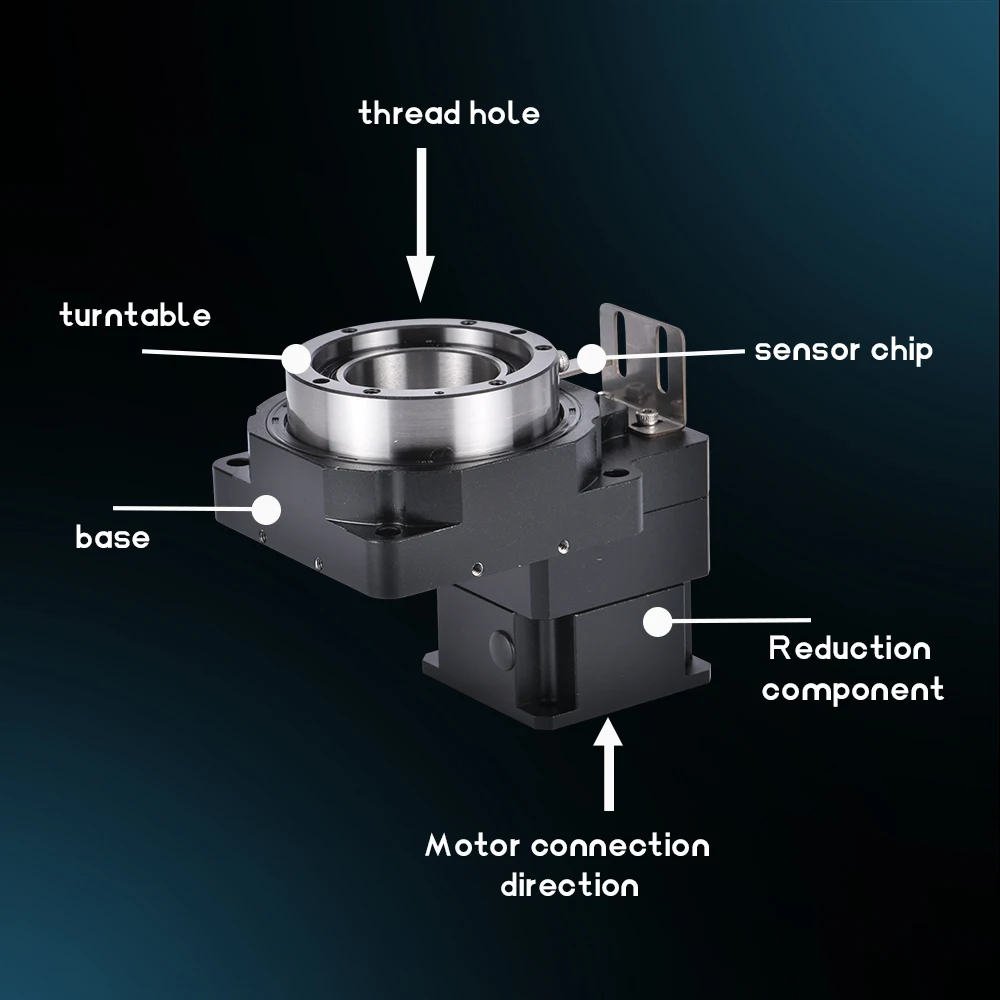 thread hole

turntable

sensor chip

base

Reduction component

Motor connection direction