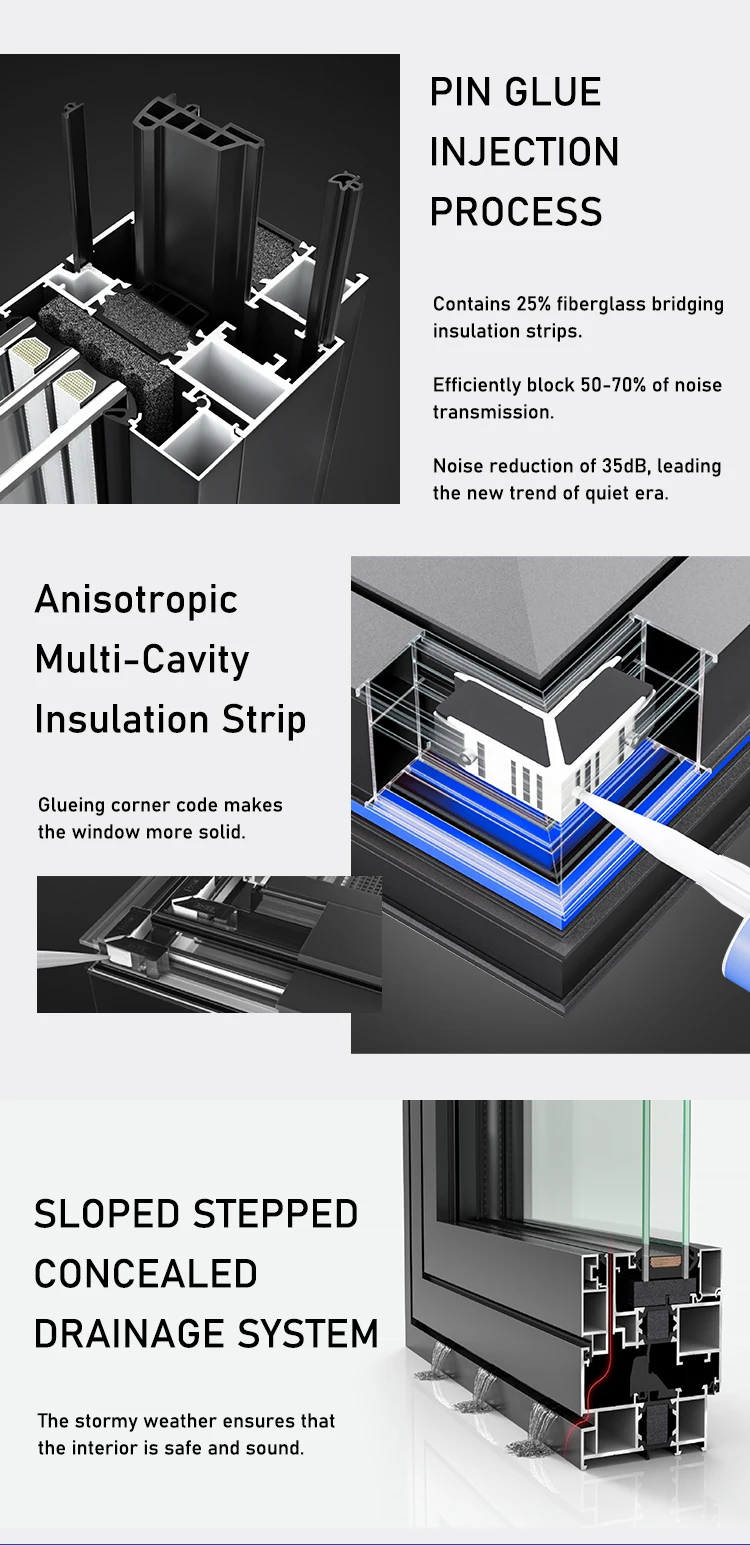 PIN GLUE INJECTION PROCESS

Contains 25% fiberglass bridging insulation strips.

Efficiently block 50-70% of noise transmission.

Noise reduction of 35dB, leading the new trend of quiet era.

Anisotropic Multi-Cavity Insulation Strip

Glueing corner code makes the window more solid.

SLOPED STEPPED CONCEALED DRAINAGE SYSTEM

The stormy weather ensures that the interior is safe and sound.