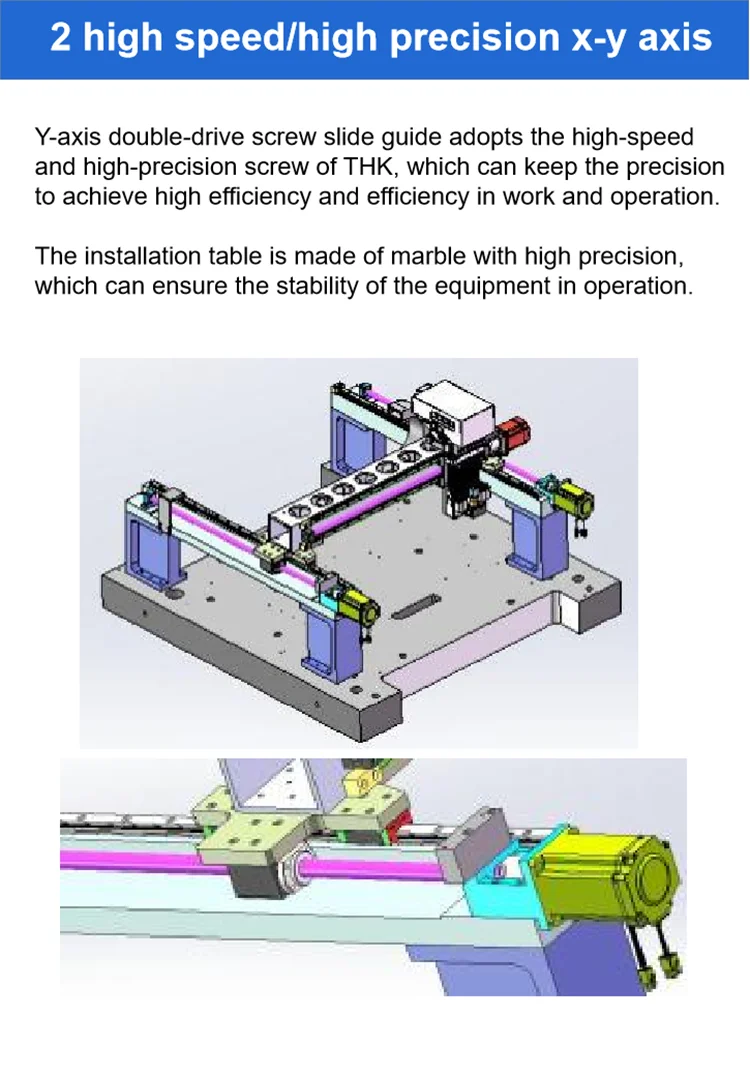 2 high speed/high precision x-y axis

Y-axis double-drive screw slide guide adopts the high-speed and high-precision screw of THK, which can keep the precision to achieve high efficiency and efficiency in work and operation.

The installation table is made of marble with high precision, which can ensure the stability of the equipment in operation.