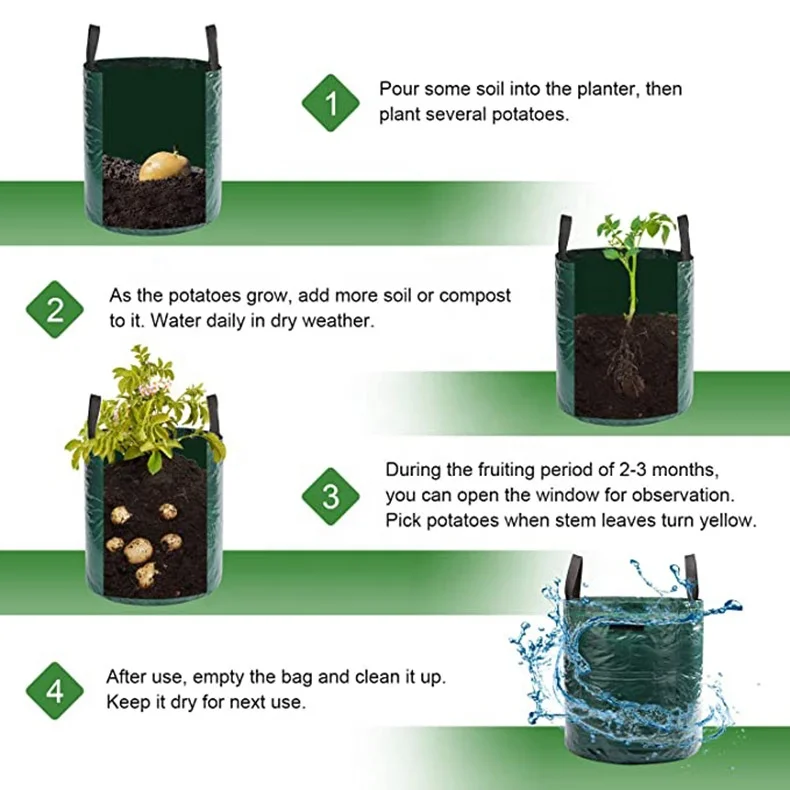 1

Pour some soil into the planter, then plant several potatoes.

2

As the potatoes grow, add more soil or compost to it. Water daily in dry weather.

3

During the fruiting period of 2-3 months, you can open the window for observation. Pick potatoes when stem leaves turn yellow.

4

After use, empty the bag and clean it up. Keep it dry for next use.