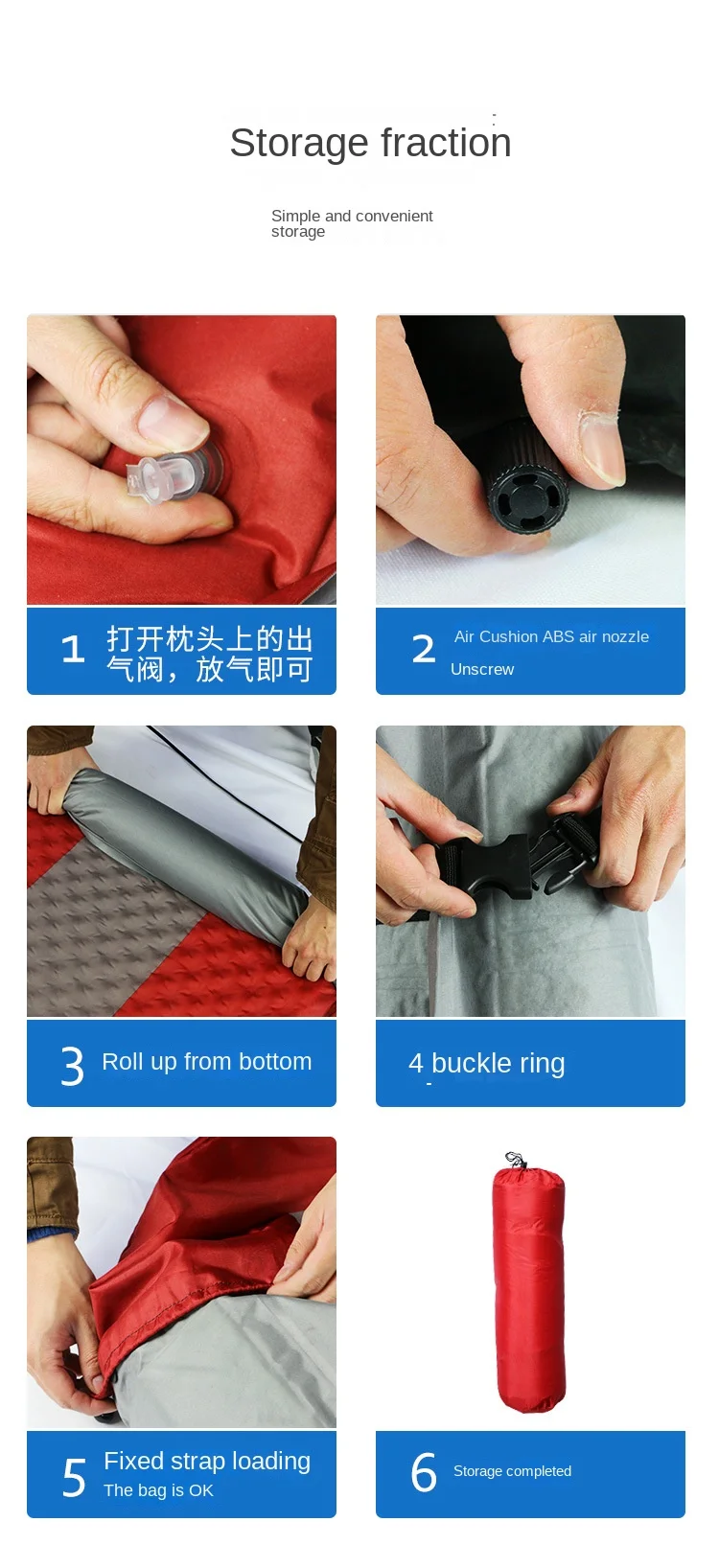 Storage fraction

Simple and convenient storage

1 打开枕头上的出气阀，放气即可

2 Air Cushion ABS air nozzle Unscrew

3 Roll up from bottom

4 buckle ring

5 Fixed strap loading The bag is OK

6 Storage completed