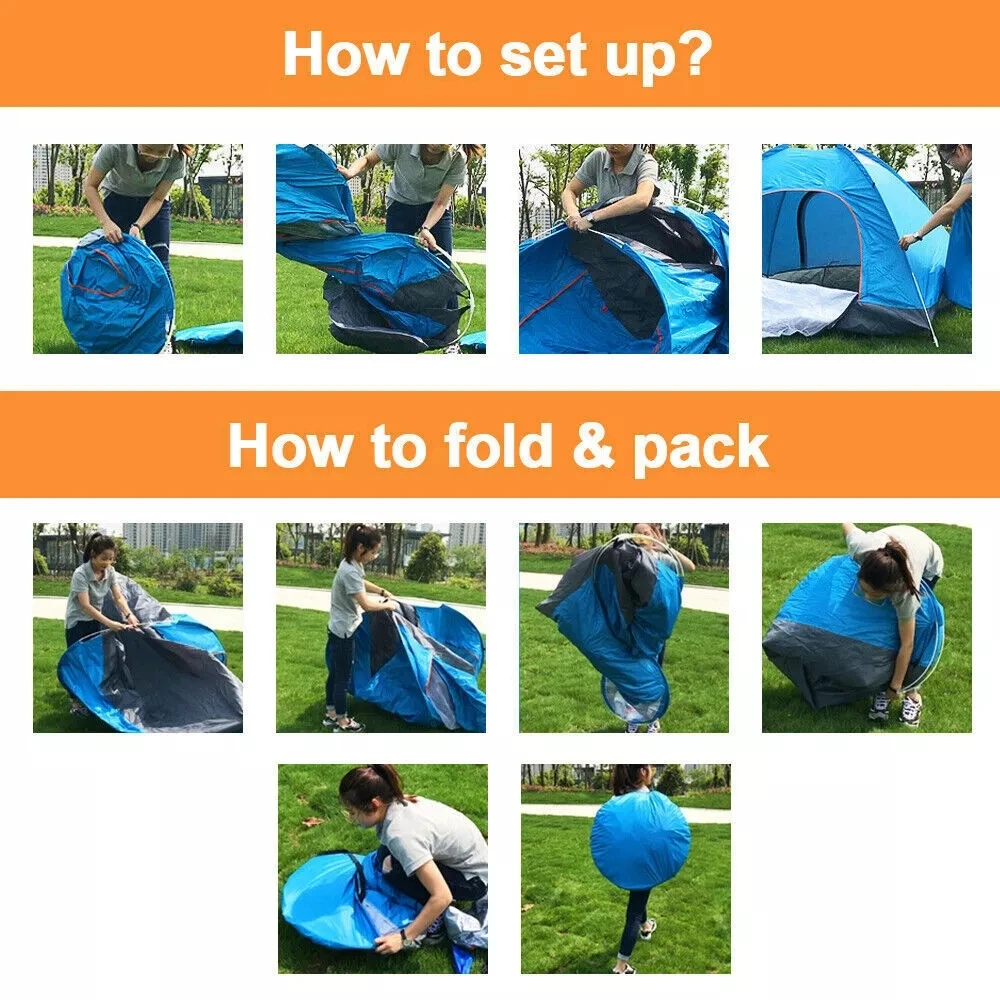 How to set up?

How to fold & pack