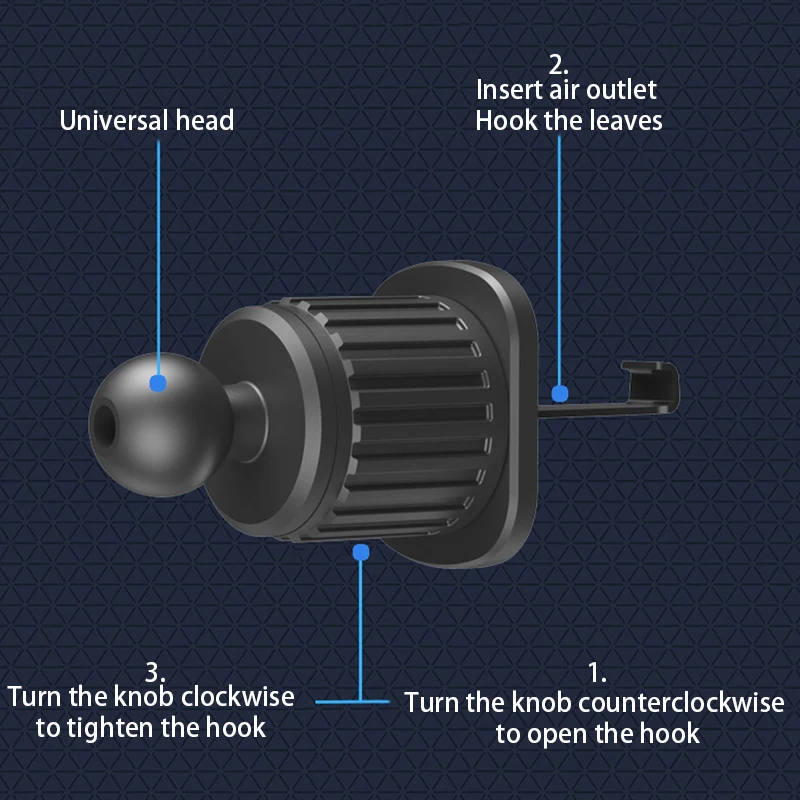 Universal head

2.
Insert air outlet
Hook the leaves

3.
Turn the knob clockwise
to tighten the hook

1.
Turn the knob counterclockwise
to open the hook