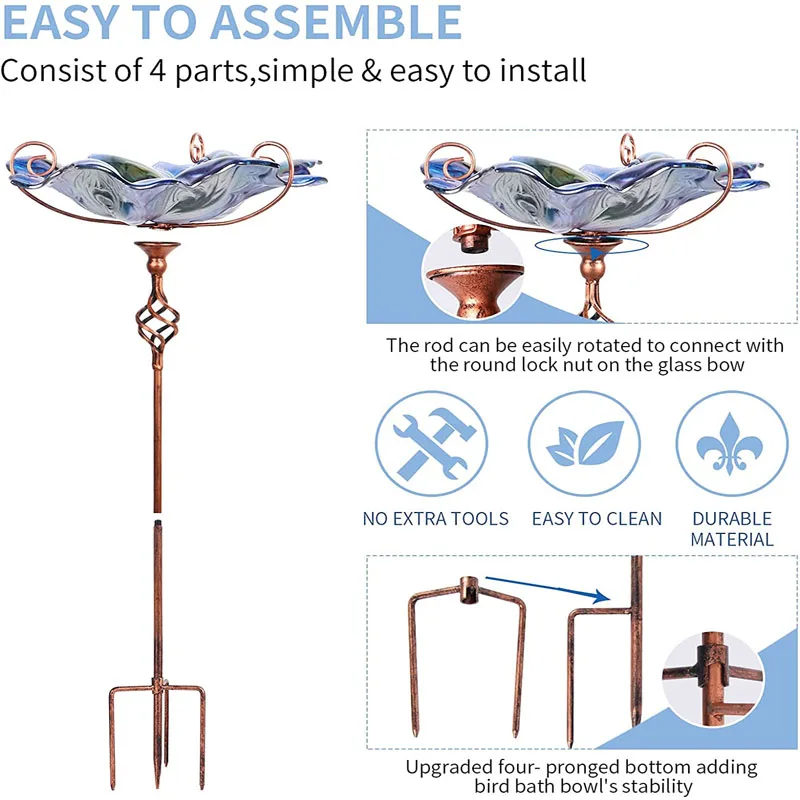 EASY TO ASSEMBLE

Consist of 4 parts,simple & easy to install

The rod can be easily rotated to connect with the round lock nut on the glass bow

NO EXTRA TOOLS

EASY TO CLEAN

DURABLE MATERIAL

Upgraded four- pronged bottom adding bird bath bowl's stability