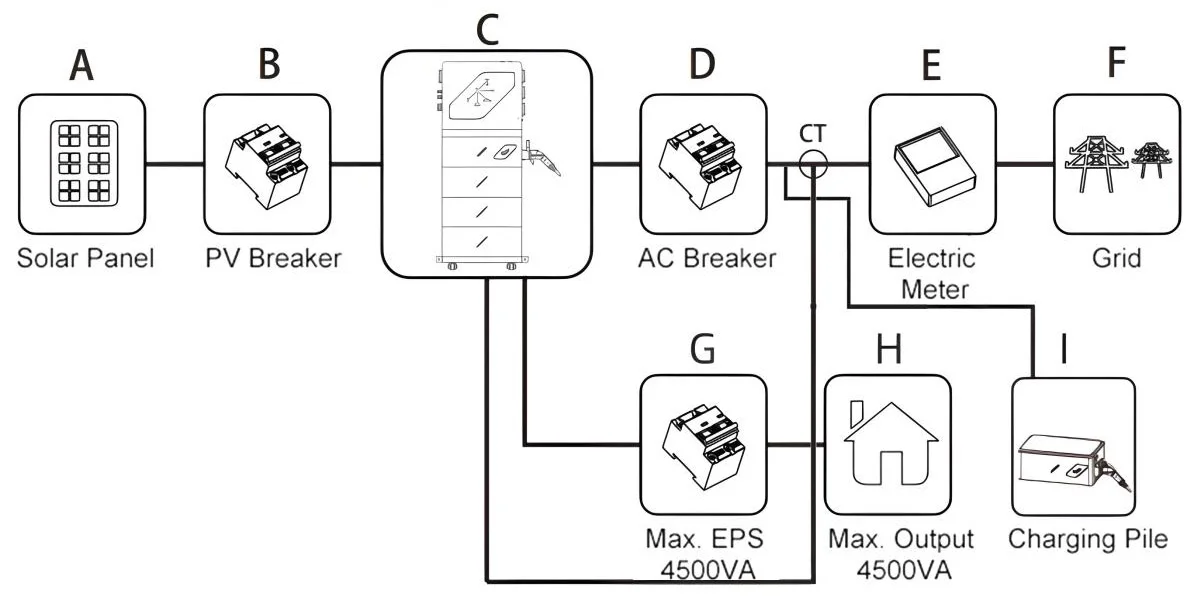 A
Solar Panel

B
PV Breaker

C

D
AC Breaker

CT

E
Electric Meter

F
Grid

G
Max. EPS 4500VA

H
Max. Output 4500VA

I
Charging Pile