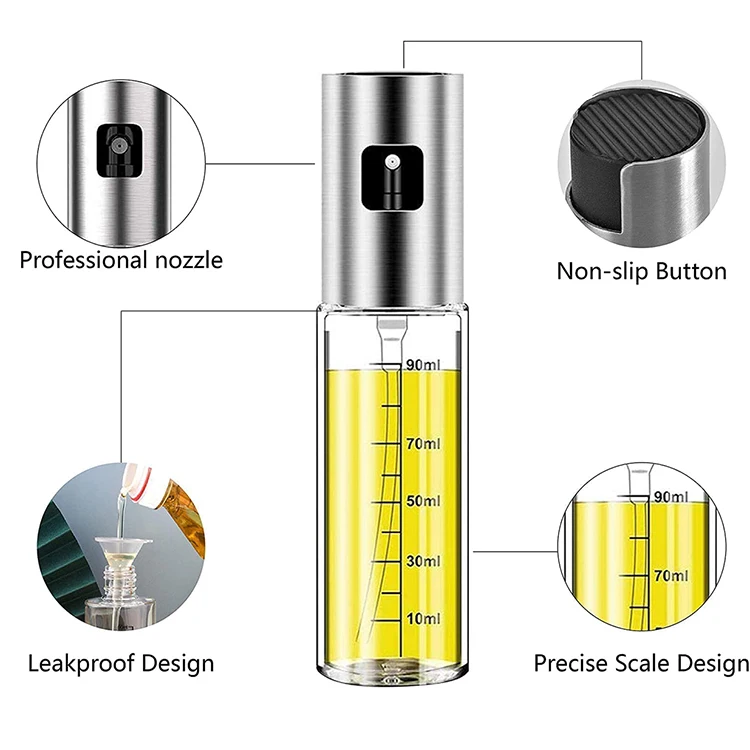 Professional nozzle

Non-slip Button

90ml
70ml
50ml
30ml
10ml

90ml
70ml

Leakproof Design

Precise Scale Design