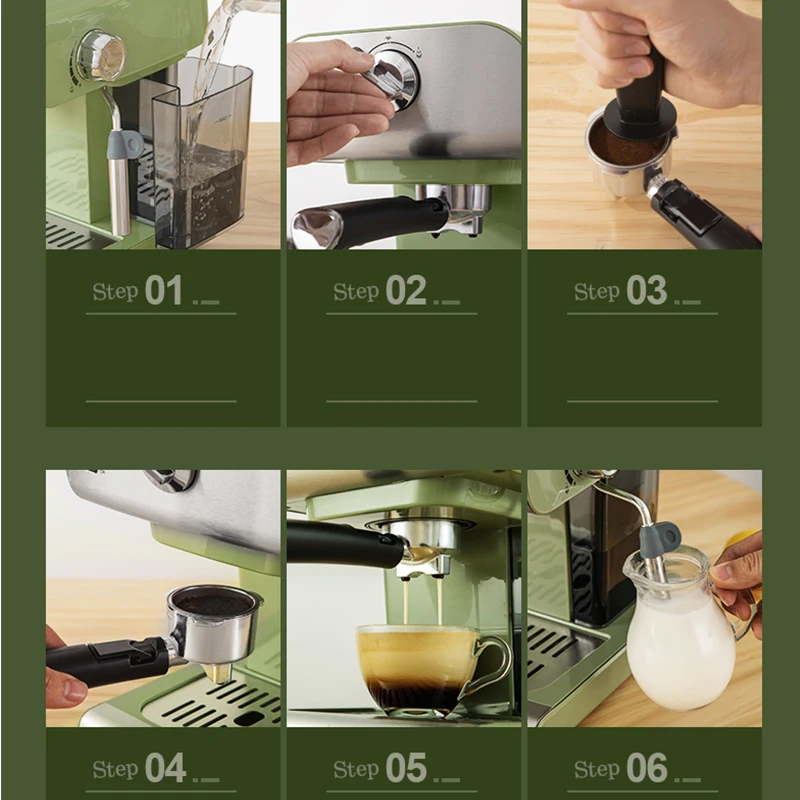 Step 01

Step 02

Step 03

Step 04

Step 05

Step 06