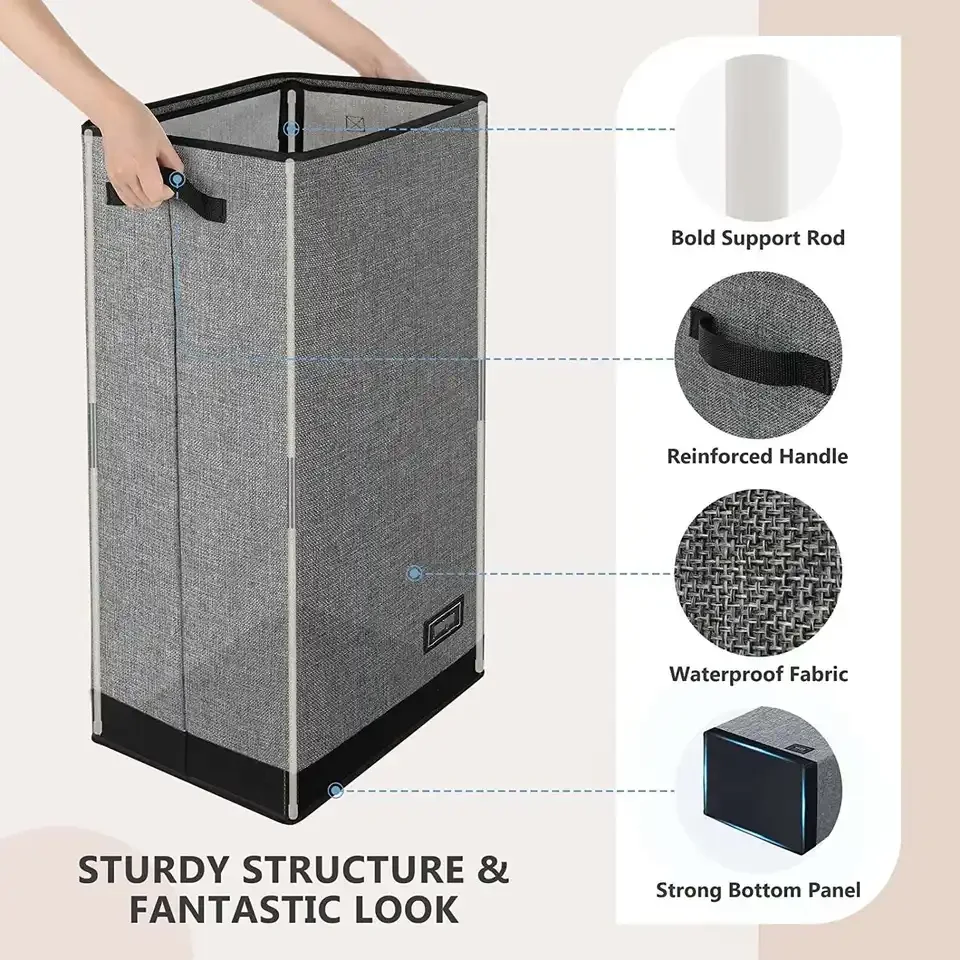 Bold Support Rod

Reinforced Handle

Waterproof Fabric

Strong Bottom Panel

STURDY STRUCTURE & FANTASTIC LOOK