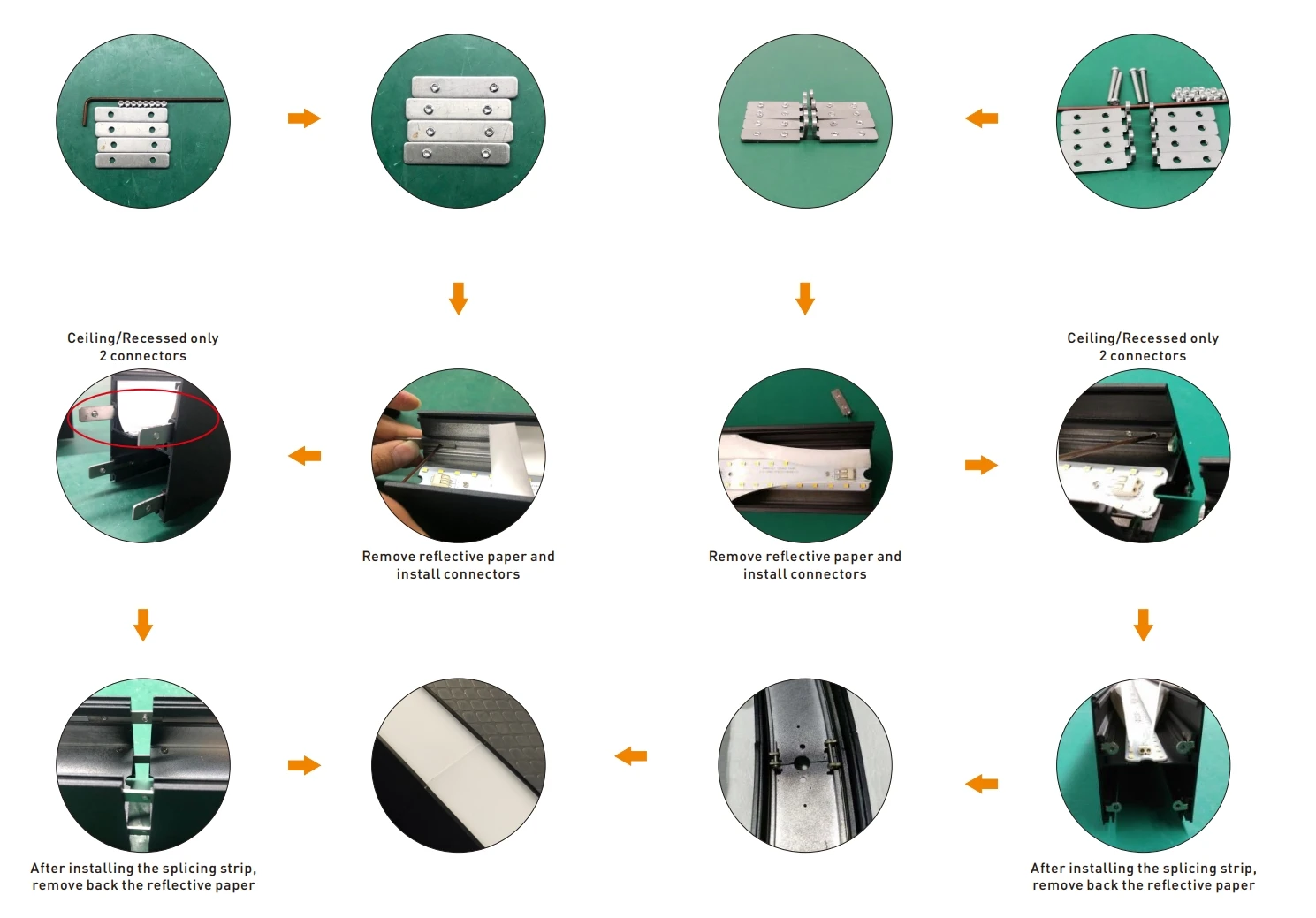 Ceiling/Recessed only
2 connectors

Remove reflective paper and install connectors

Remove reflective paper and install connectors

Ceiling/Recessed only
2 connectors

After installing the splicing strip, remove back the reflective paper

After installing the splicing strip, remove back the reflective paper