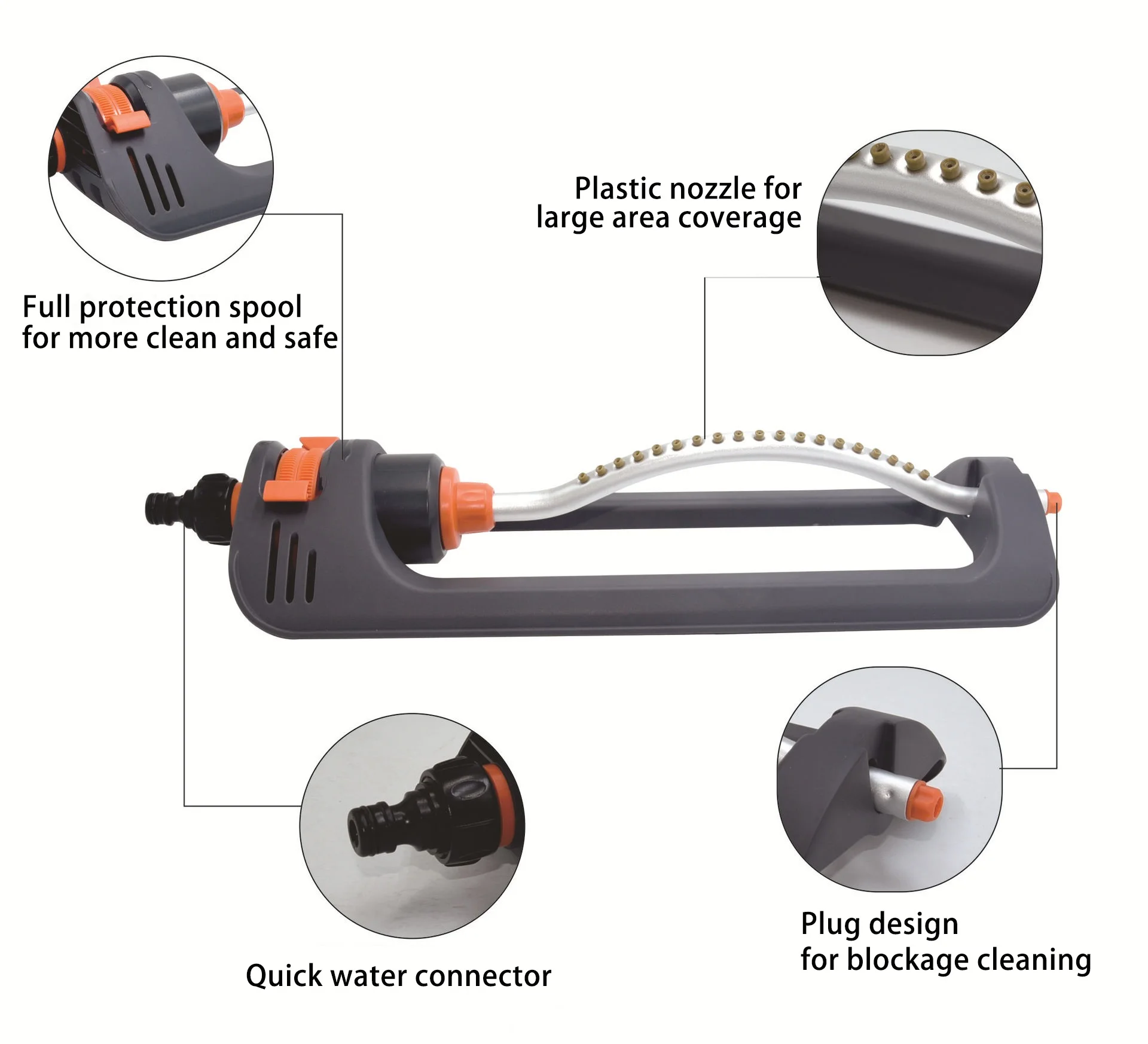 Plastic nozzle for
large area coverage

Full protection spool
for more clean and safe

Quick water connector

Plug design
for blockage cleaning