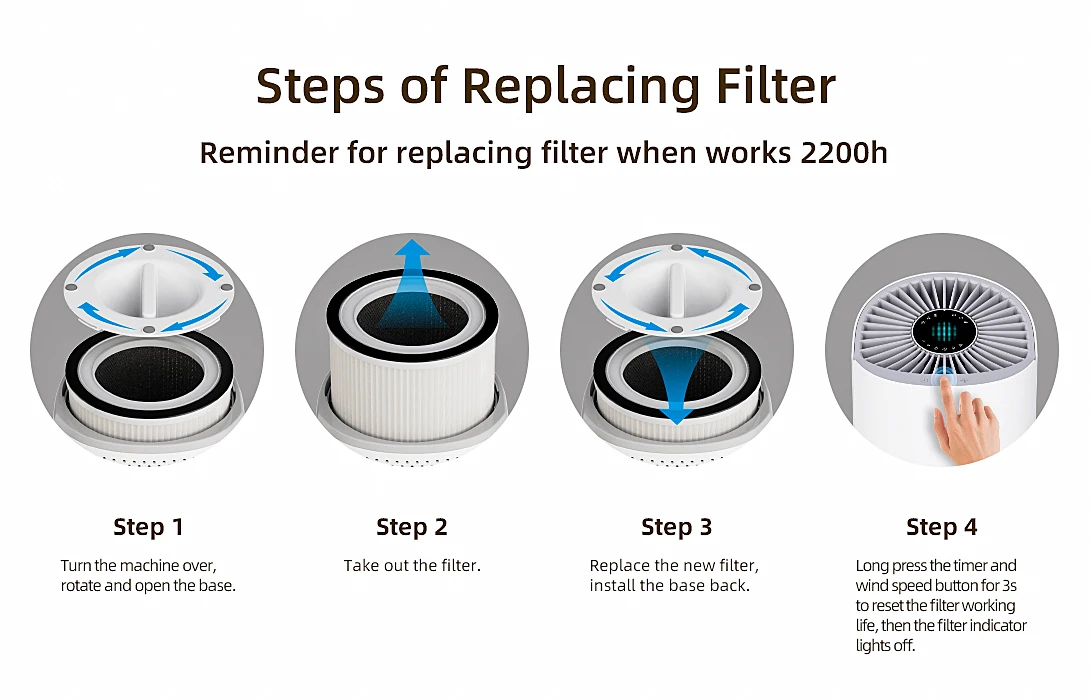 Steps of Replacing Filter

Reminder for replacing filter when works 2200h

Step 1

Turn the machine over, rotate and open the base.

Step 2

Take out the filter.

Step 3

Replace the new filter, install the base back.

Step 4

Long press the timer and wind speed button for 3s to reset the filter working life, then the filter indicator lights off.