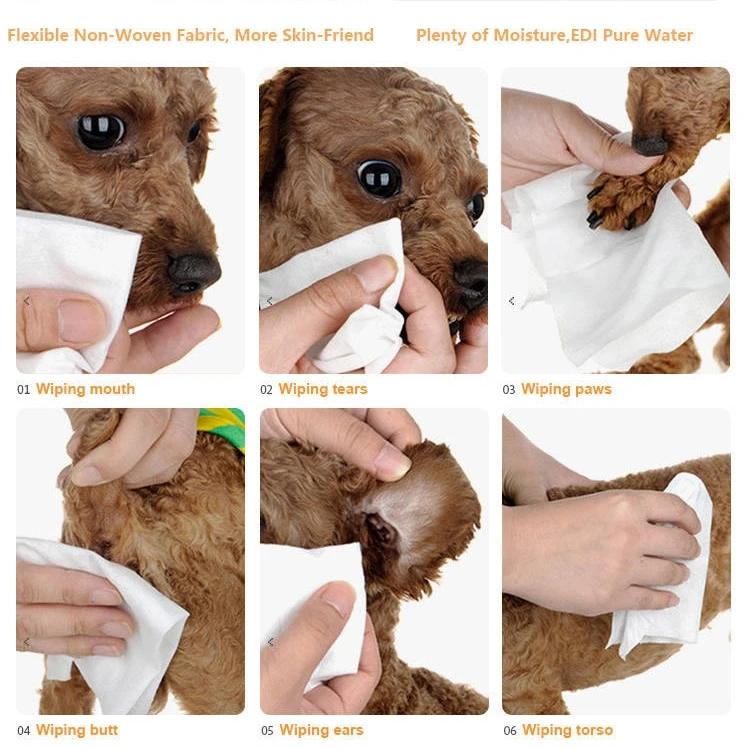 Flexible Non-Woven Fabric, More Skin-Friend

Plenty of Moisture,EDI Pure Water

01 Wiping mouth

02 Wiping tears

03 Wiping paws

04 Wiping butt

05 Wiping ears

06 Wiping torso