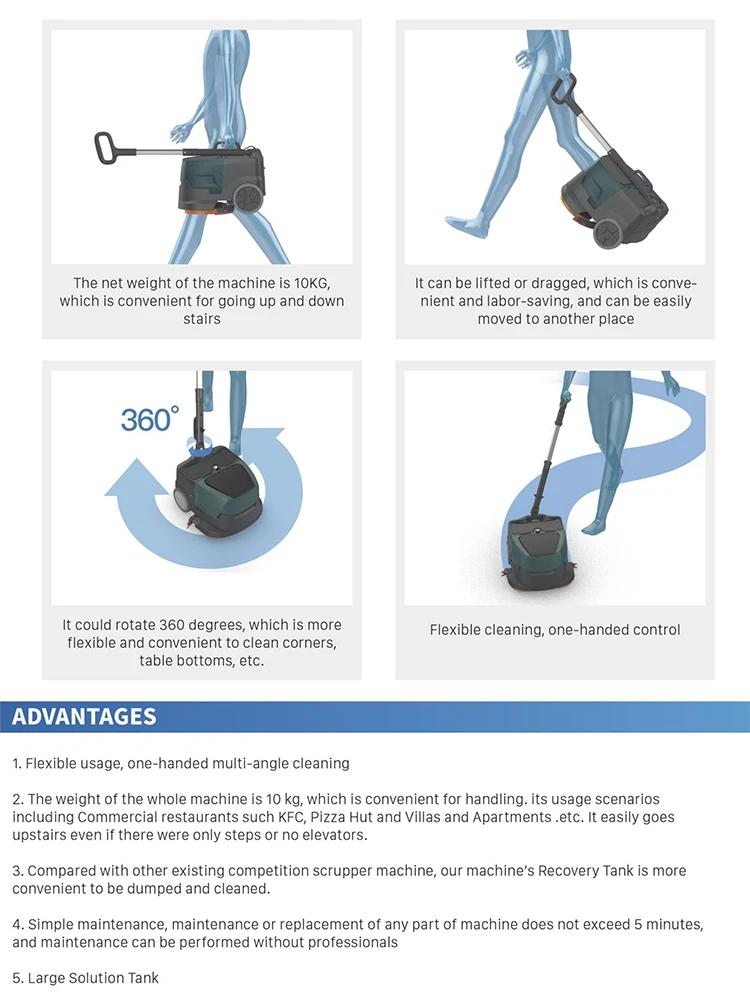 The net weight of the machine is 10KG, which is convenient for going up and down stairs

It can be lifted or dragged, which is convenient and labor-saving, and can be easily moved to another place

360°

It could rotate 360 degrees, which is more flexible and convenient to clean corners, table bottoms, etc.

Flexible cleaning, one-handed control

ADVANTAGES

1. Flexible usage, one-handed multi-angle cleaning

2. The weight of the whole machine is 10 kg, which is convenient for handling. its usage scenarios including Commercial restaurants such KFC, Pizza Hut and Villas and Apartments .etc. It easily goes upstairs even if there were only steps or no elevators.

3. Compared with other existing competition scrupper machine, our machine's Recovery Tank is more convenient to be dumped and cleaned.

4. Simple maintenance, maintenance or replacement of any part of machine does not exceed 5 minutes, and maintenance can be performed without professionals

5. Large Solution Tank